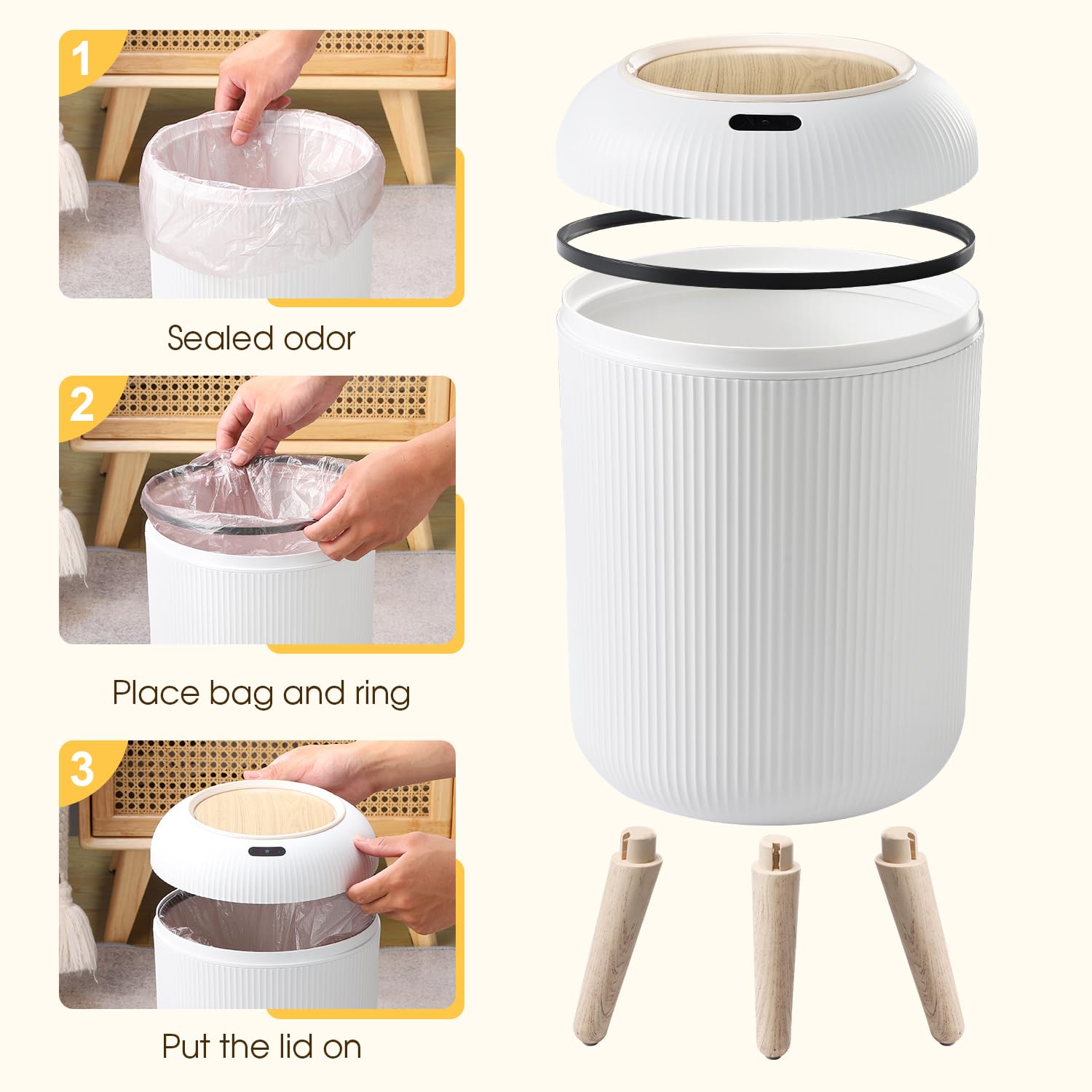 1

Sealed odor

2

Place bag and ring

3

Put the lid on