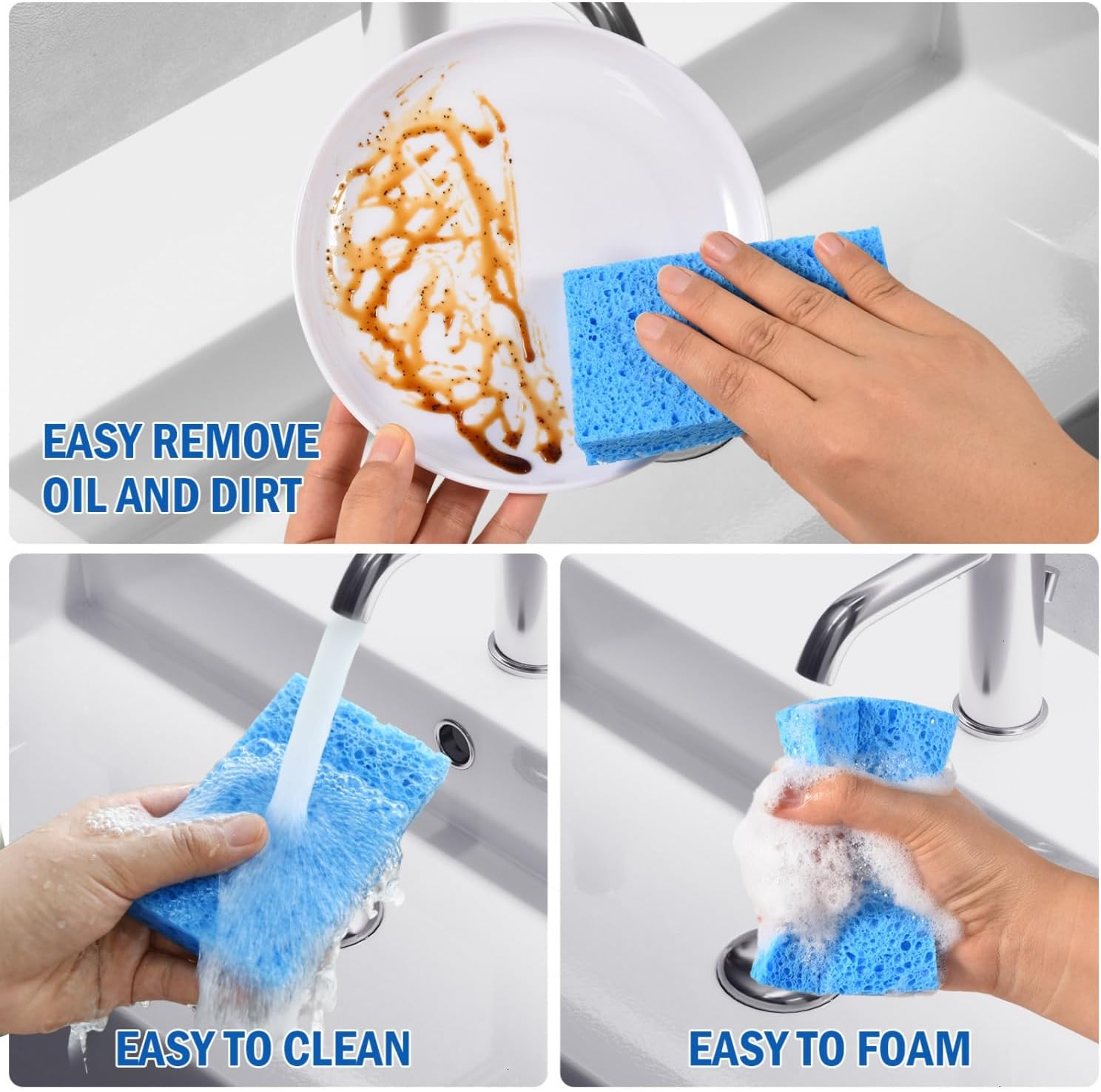 EASY REMOVE
OIL AND DIRT

EASY TO CLEAN

EASY TO FOAM