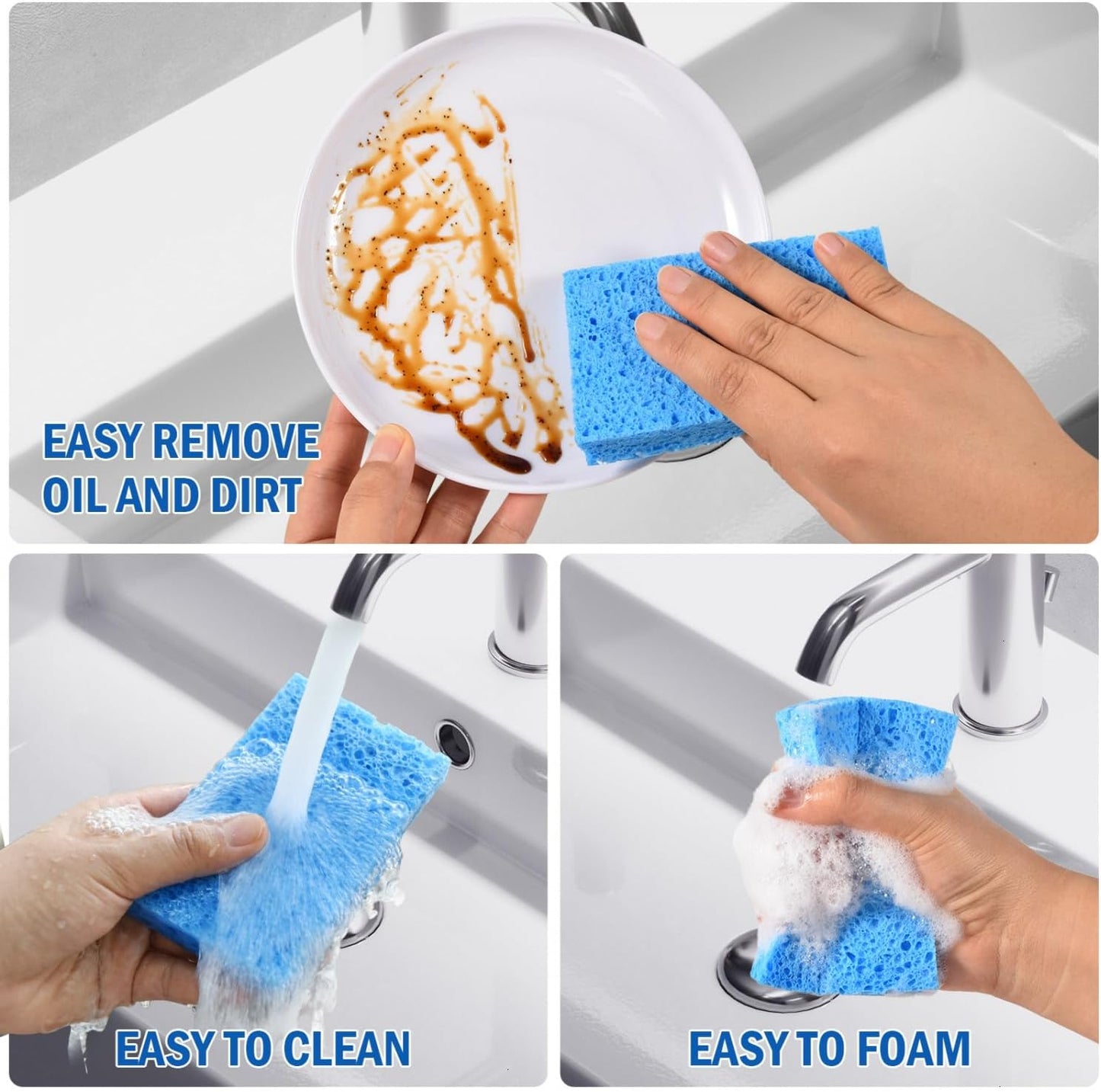 EASY REMOVE OIL AND DIRT

EASY TO CLEAN

EASY TO FOAM