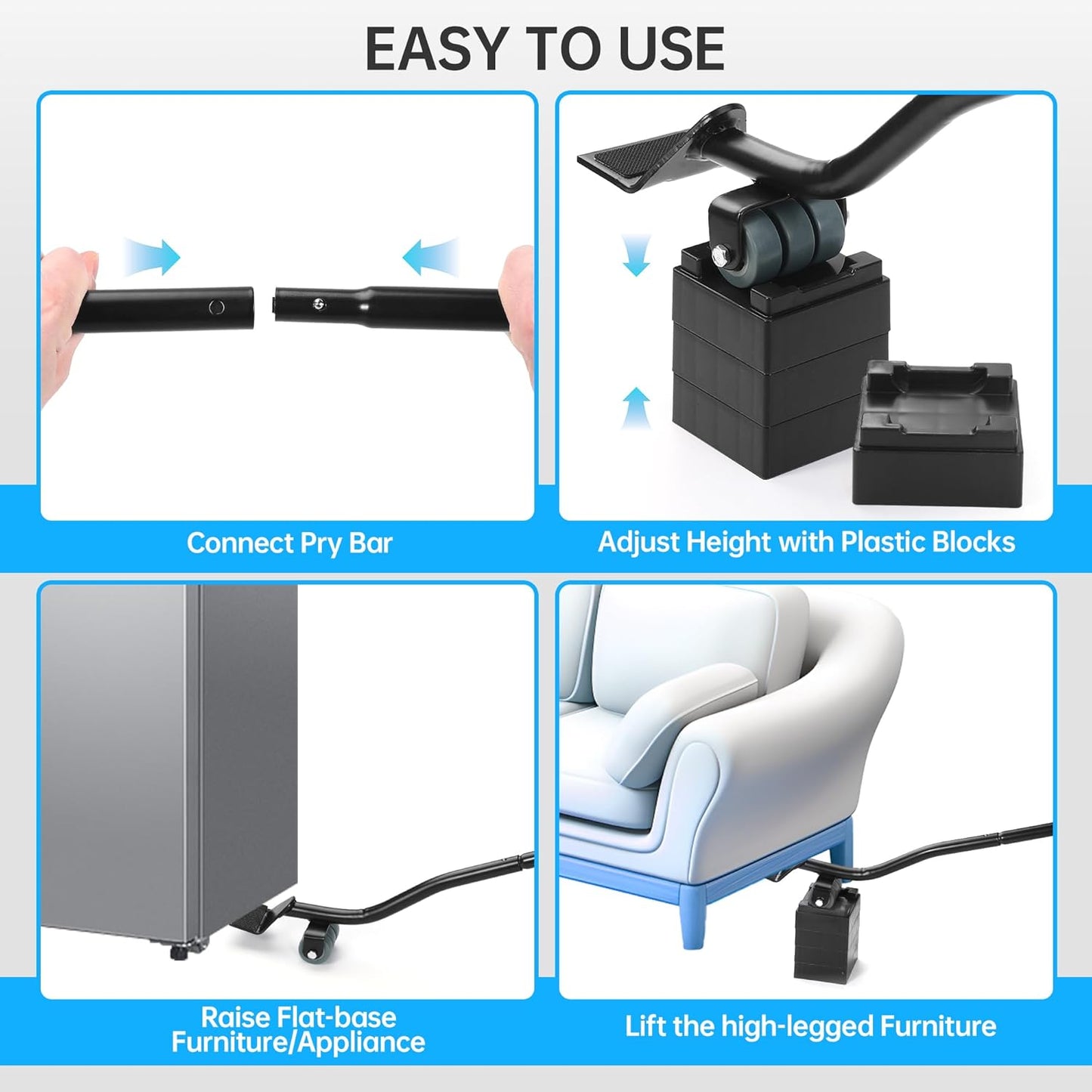 EASY TO USE

Connect Pry Bar

Adjust Height with Plastic Blocks

Raise Flat-base Furniture/Appliance

Lift the high-legged Furniture