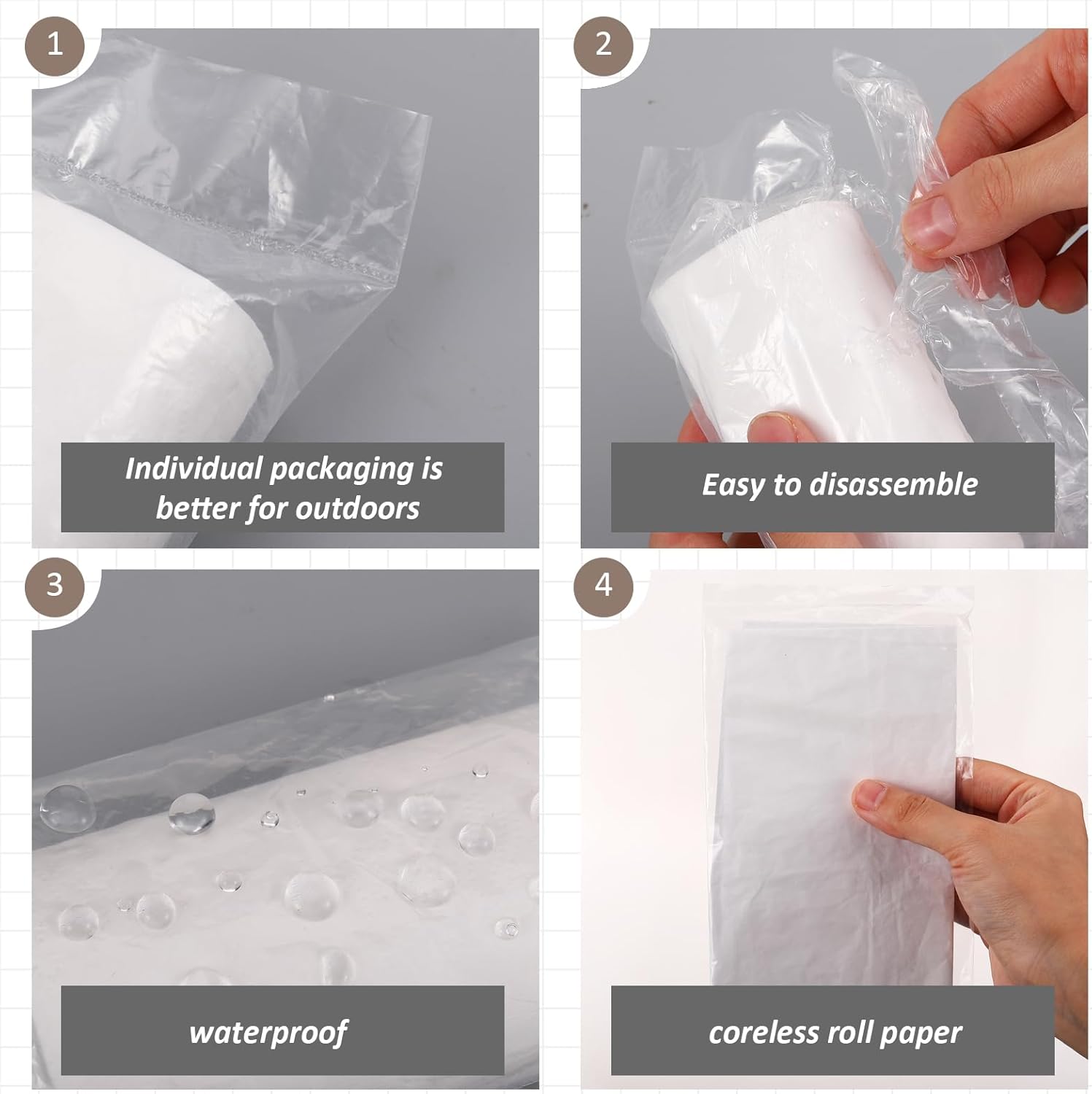 1

Individual packaging is better for outdoors

2

Easy to disassemble

3

waterproof

4

coreless roll paper