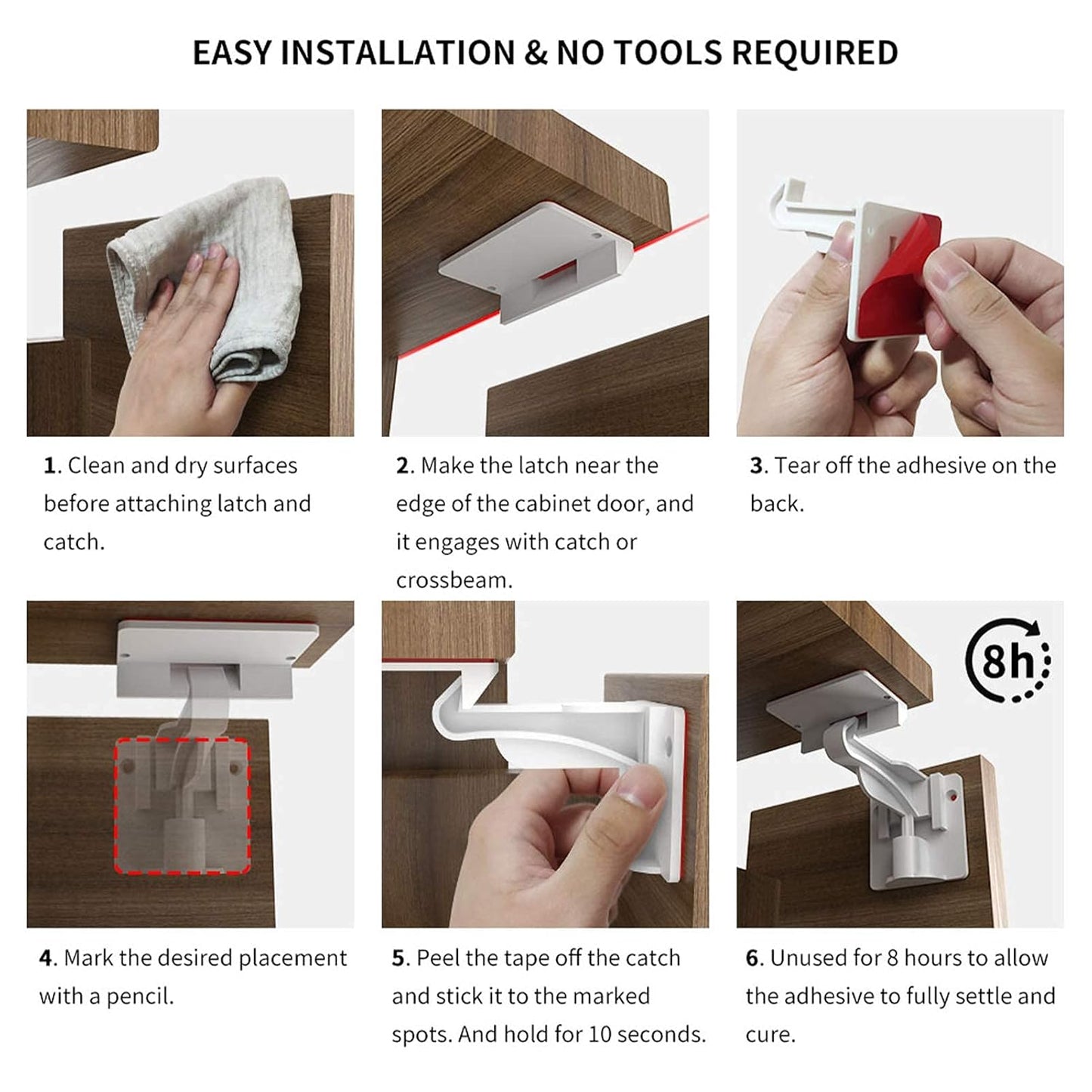 EASY INSTALLATION & NO TOOLS REQUIRED

1. Clean and dry surfaces before attaching latch and catch.

2. Make the latch near the edge of the cabinet door, and it engages with catch or crossbeam.

3. Tear off the adhesive on the back.

8h

4. Mark the desired placement with a pencil.

5. Peel the tape off the catch and stick it to the marked spots. And hold for 10 seconds.

6. Unused for 8 hours to allow the adhesive to fully settle and cure.