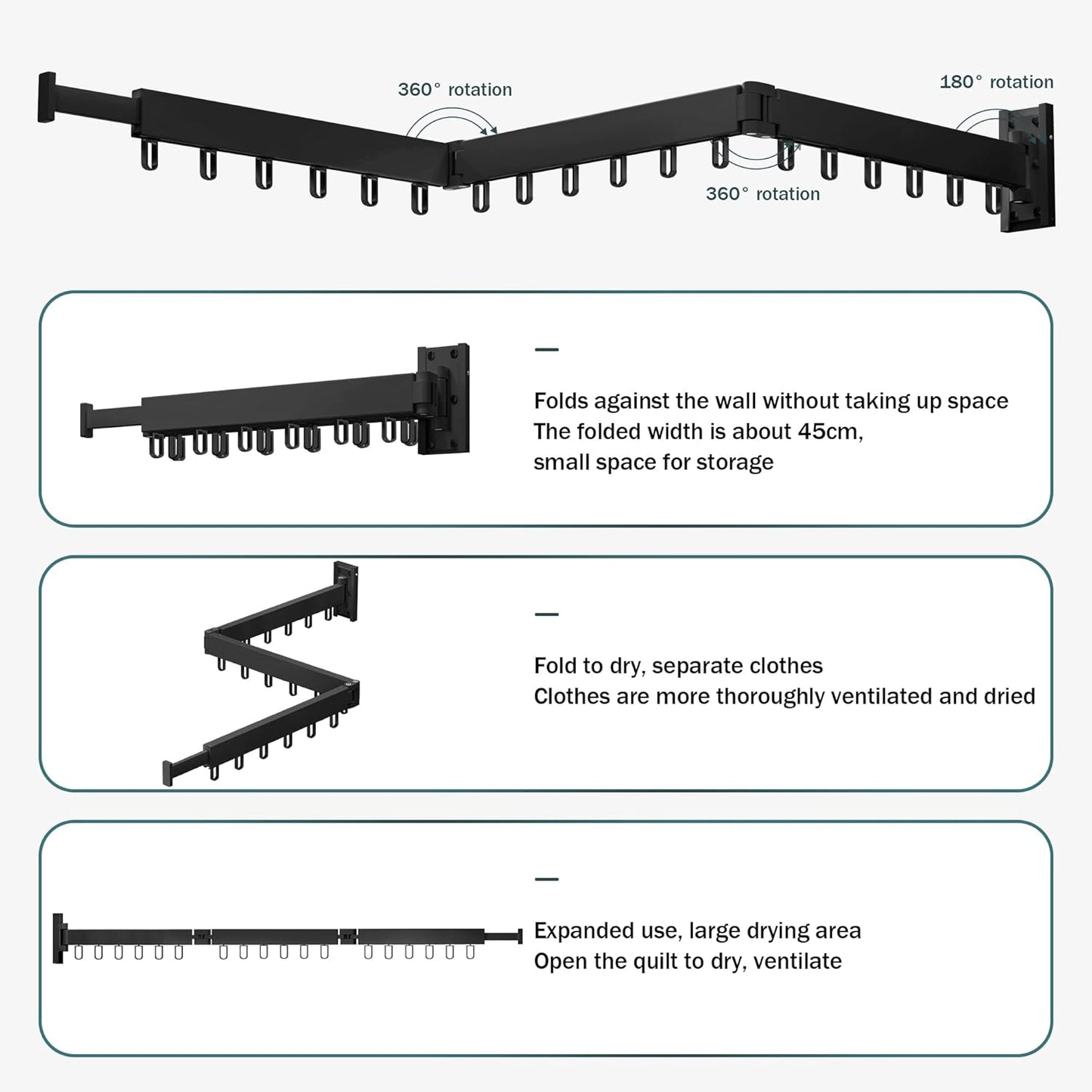 360° rotation

180° rotation

360° rotation

—

Folds against the wall without taking up space
The folded width is about 45cm,
small space for storage

—

Fold to dry, separate clothes
Clothes are more thoroughly ventilated and dried

—

Expanded use, large drying area
Open the quilt to dry, ventilate