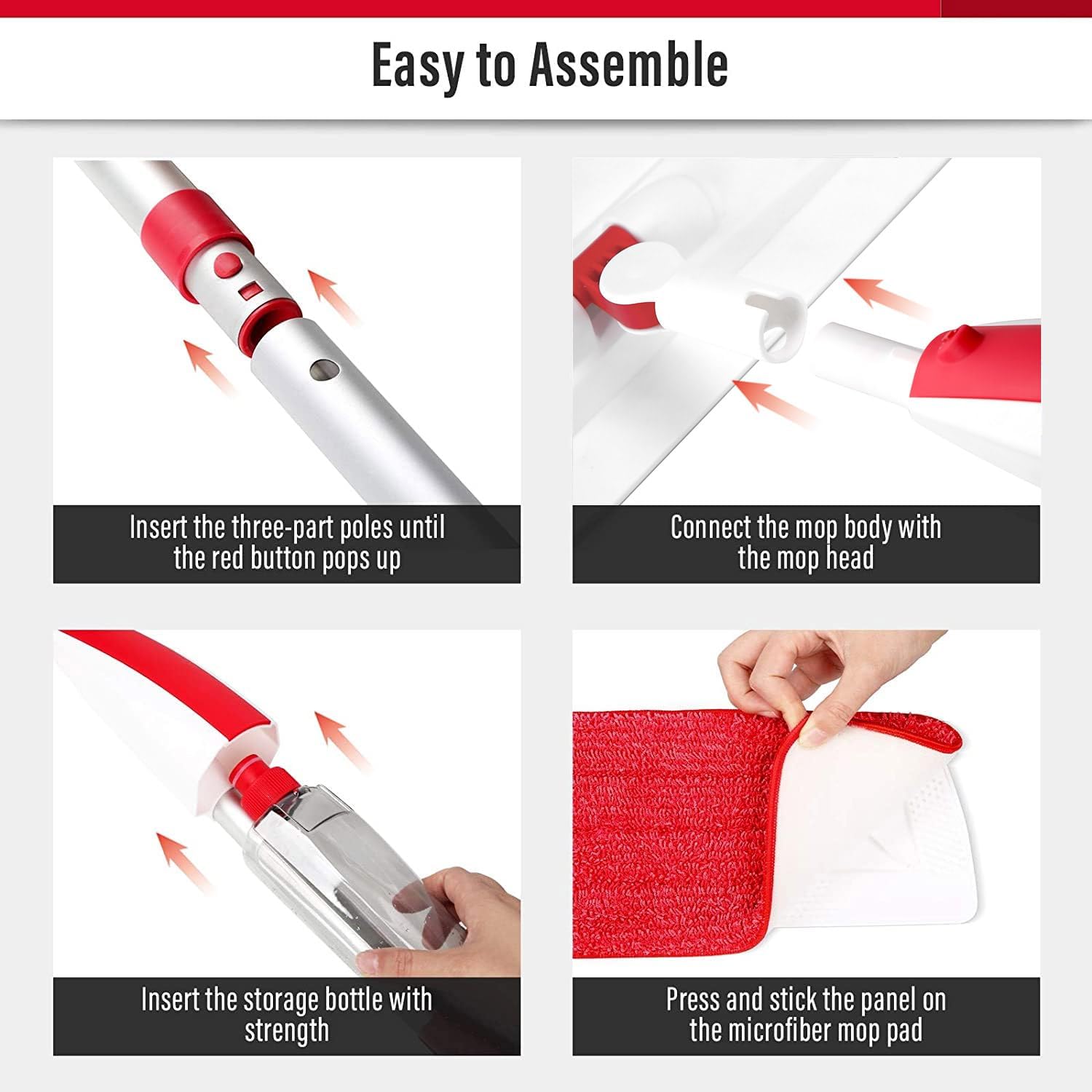 Easy to Assemble

Insert the three-part poles until the red button pops up

Connect the mop body with the mop head

Insert the storage bottle with strength

Press and stick the panel on the microfiber mop pad