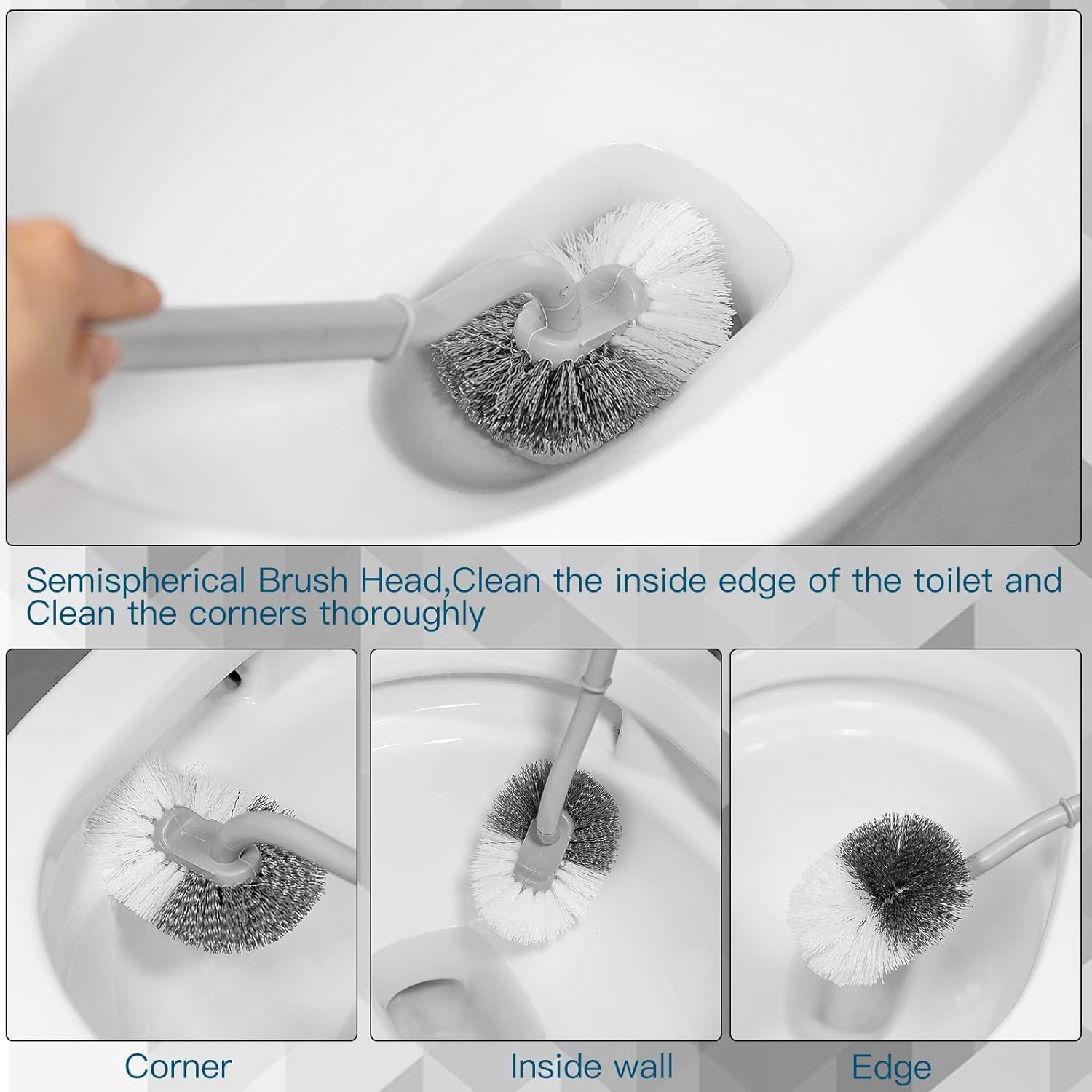 Semispherical Brush Head,Clean the inside edge of the toilet and Clean the corners thoroughly

Corner

Inside wall

Edge