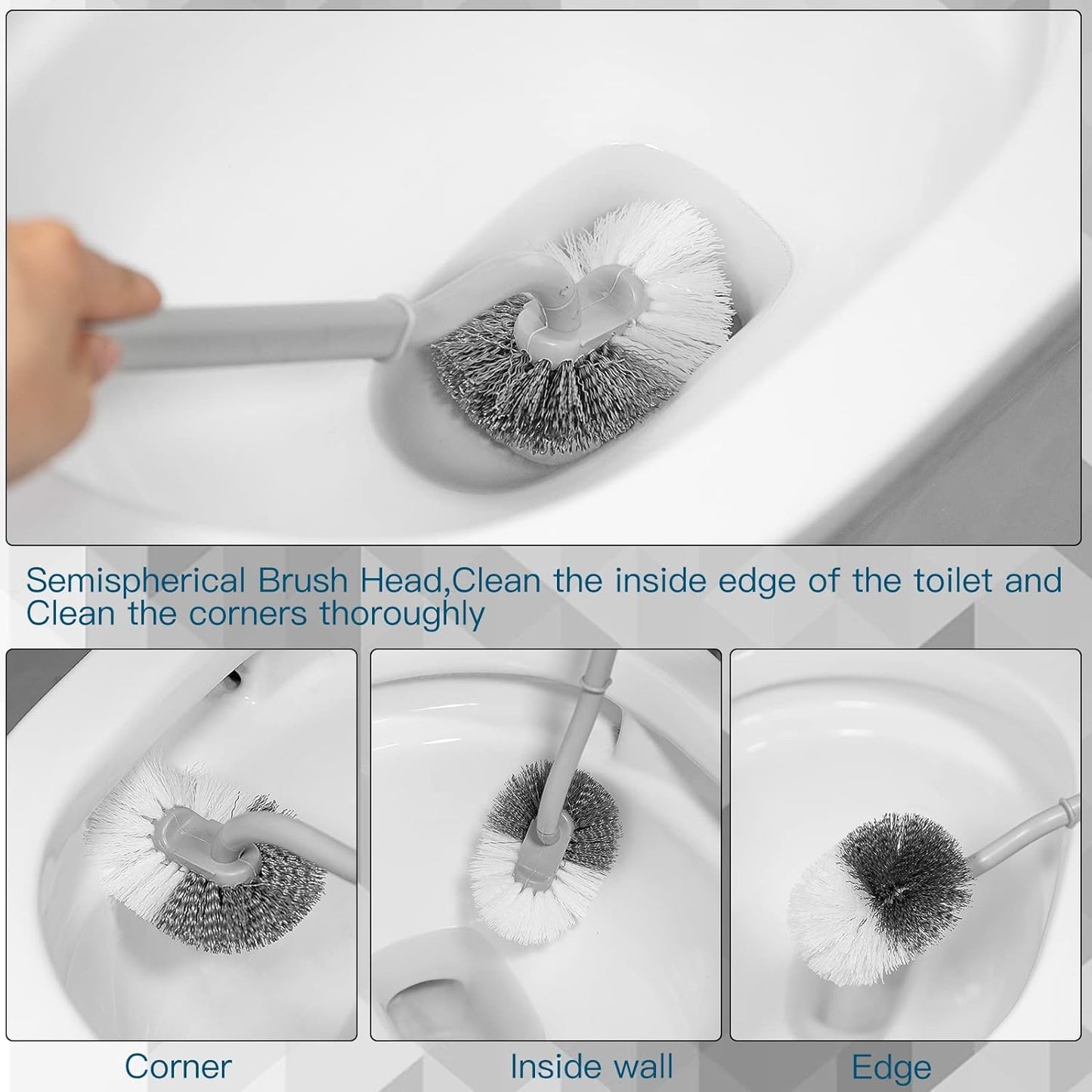 Semispherical Brush Head,Clean the inside edge of the toilet and Clean the corners thoroughly

Corner

Inside wall

Edge