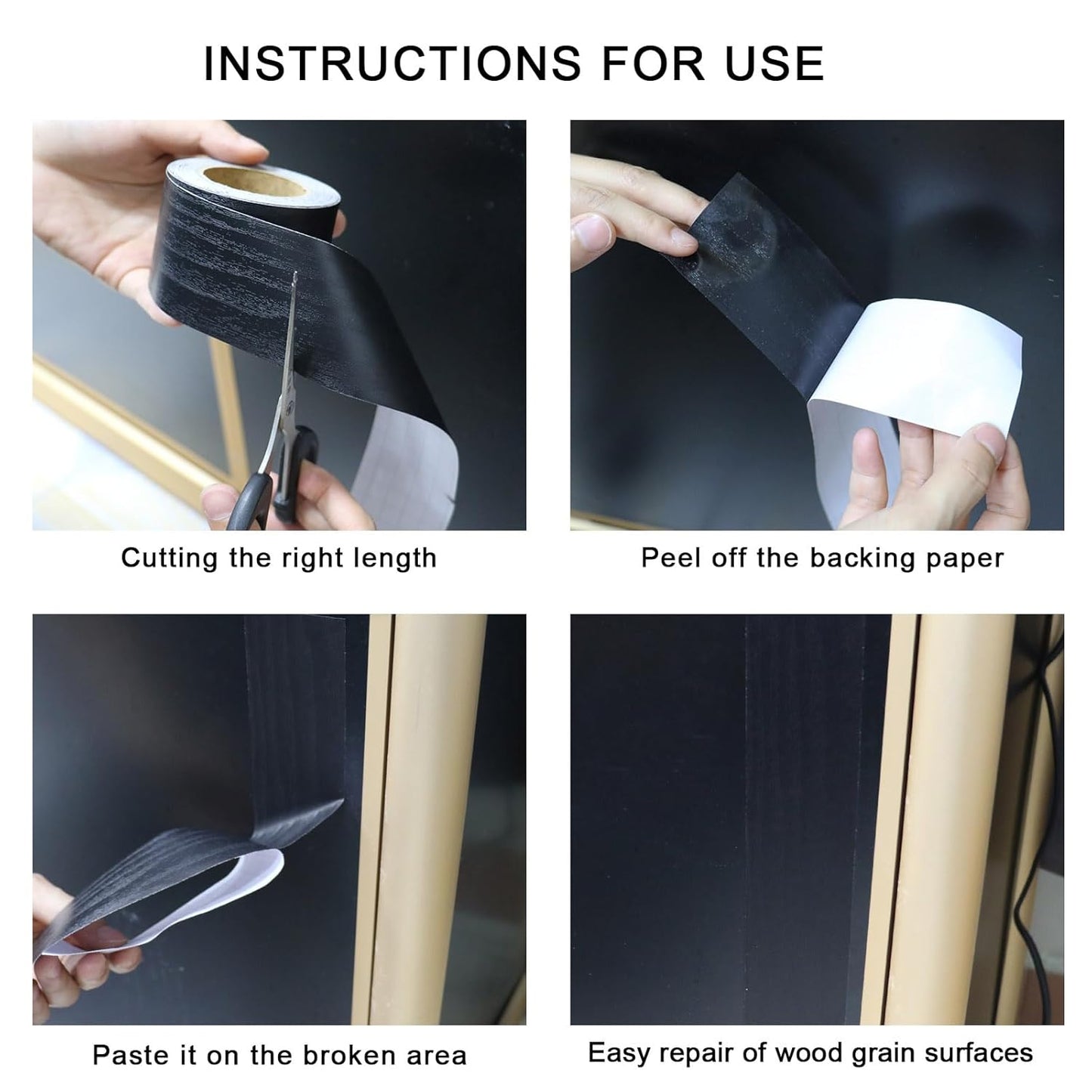 INSTRUCTIONS FOR USE

Cutting the right length

Peel off the backing paper

Paste it on the broken area

Easy repair of wood grain surfaces