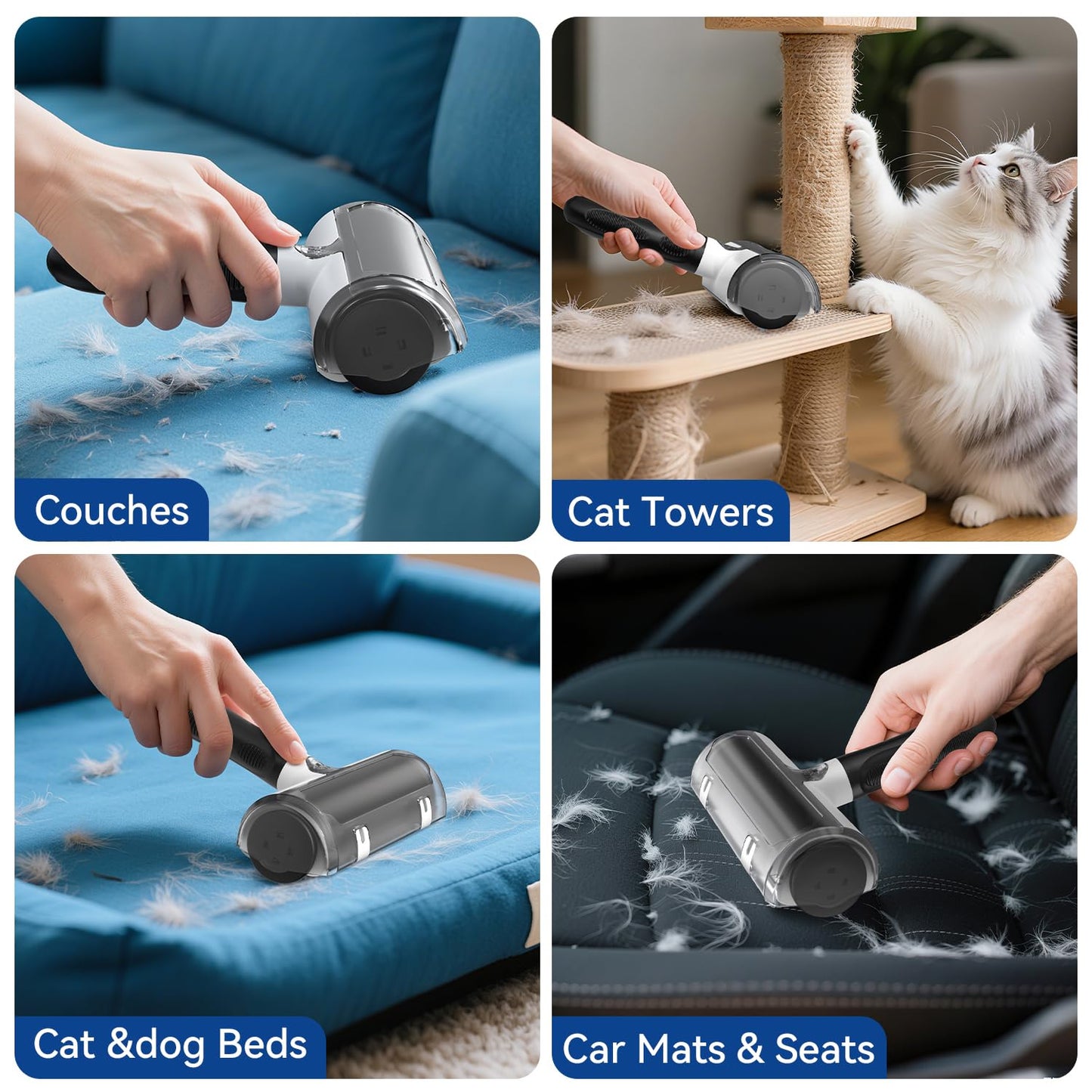 Couches

Cat Towers

Cat &dog Beds

Car Mats & Seats