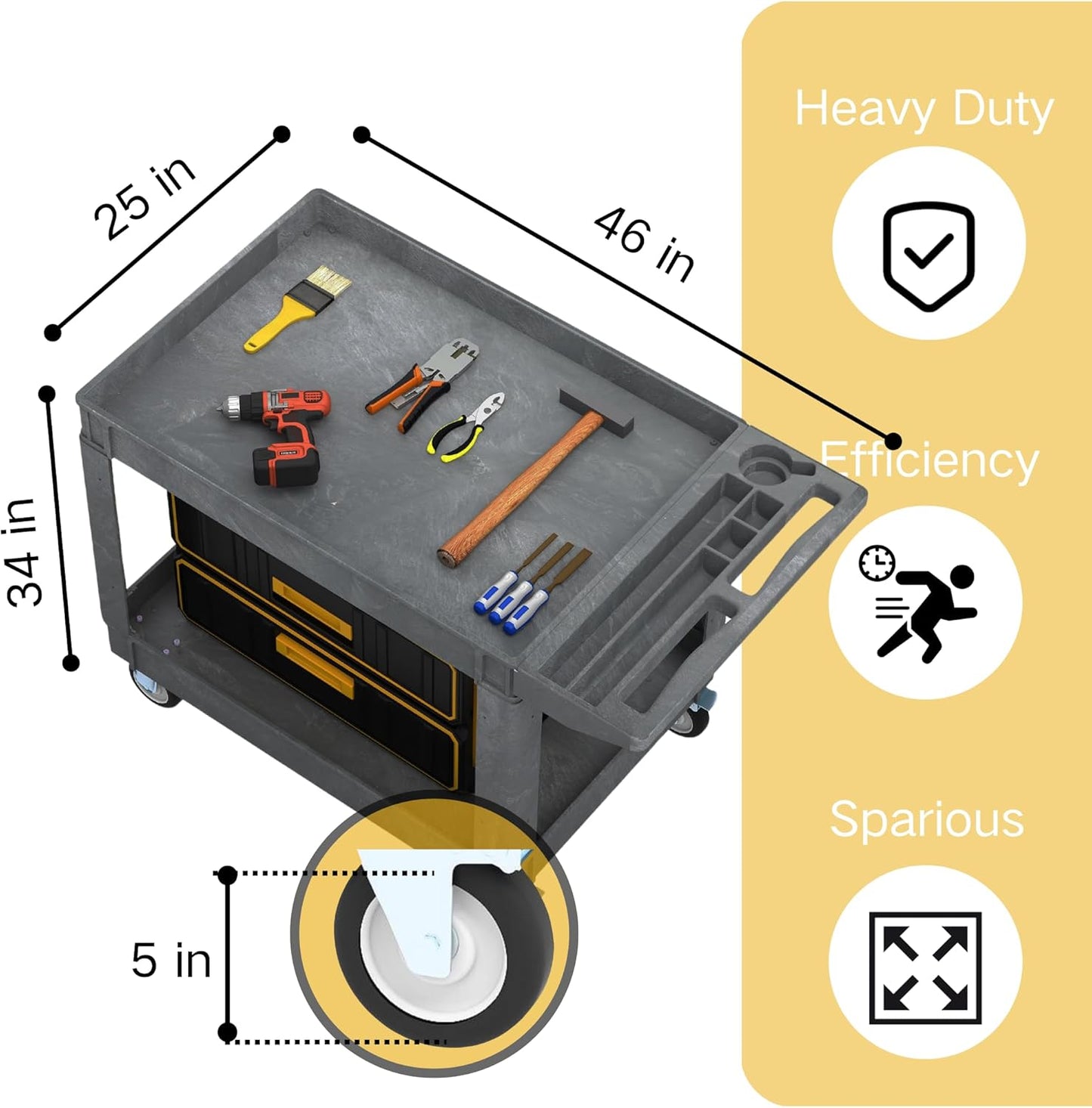 25 in

46 in

34 in

5 in

Heavy Duty

Efficiency

Sparious