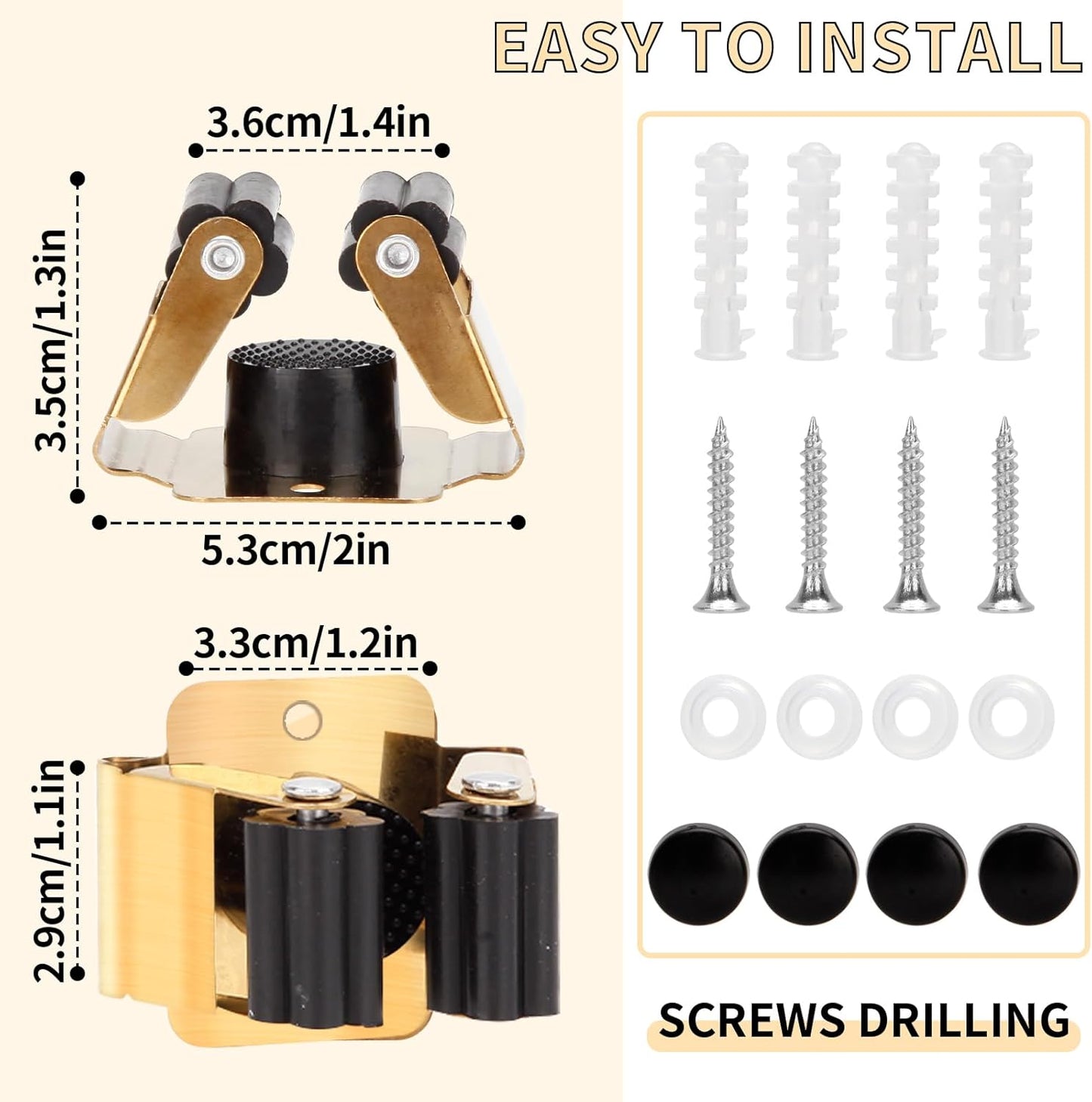 EASY TO INSTALL

3.6cm/1.4in

3.5cm/1.3in

5.3cm/2in

3.3cm/1.2in

2.9cm/1.1in

SCREWS DRILLING