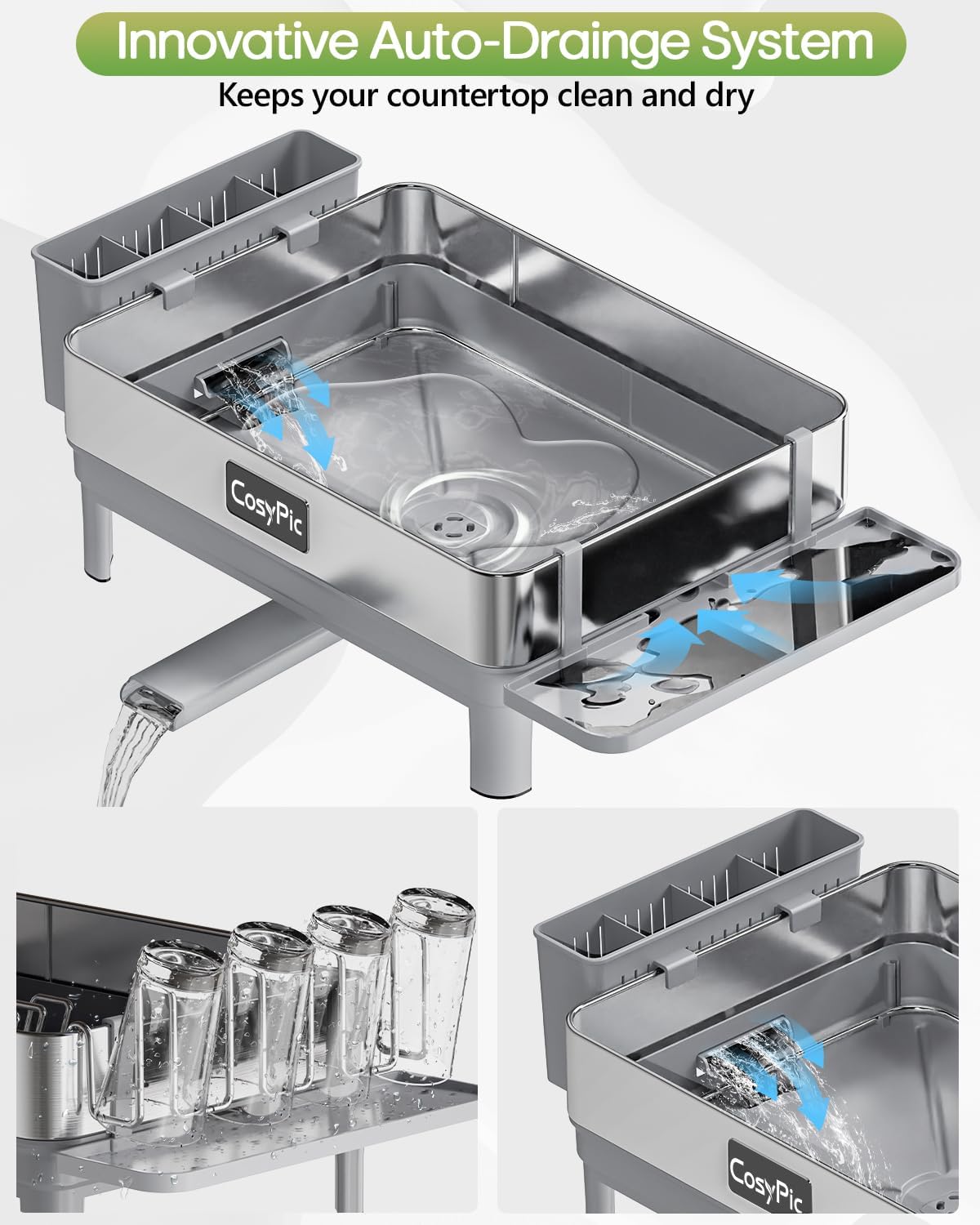 Innovative Auto-Drainge System
Keeps your countertop clean and dry

CosyPic

CosyPic