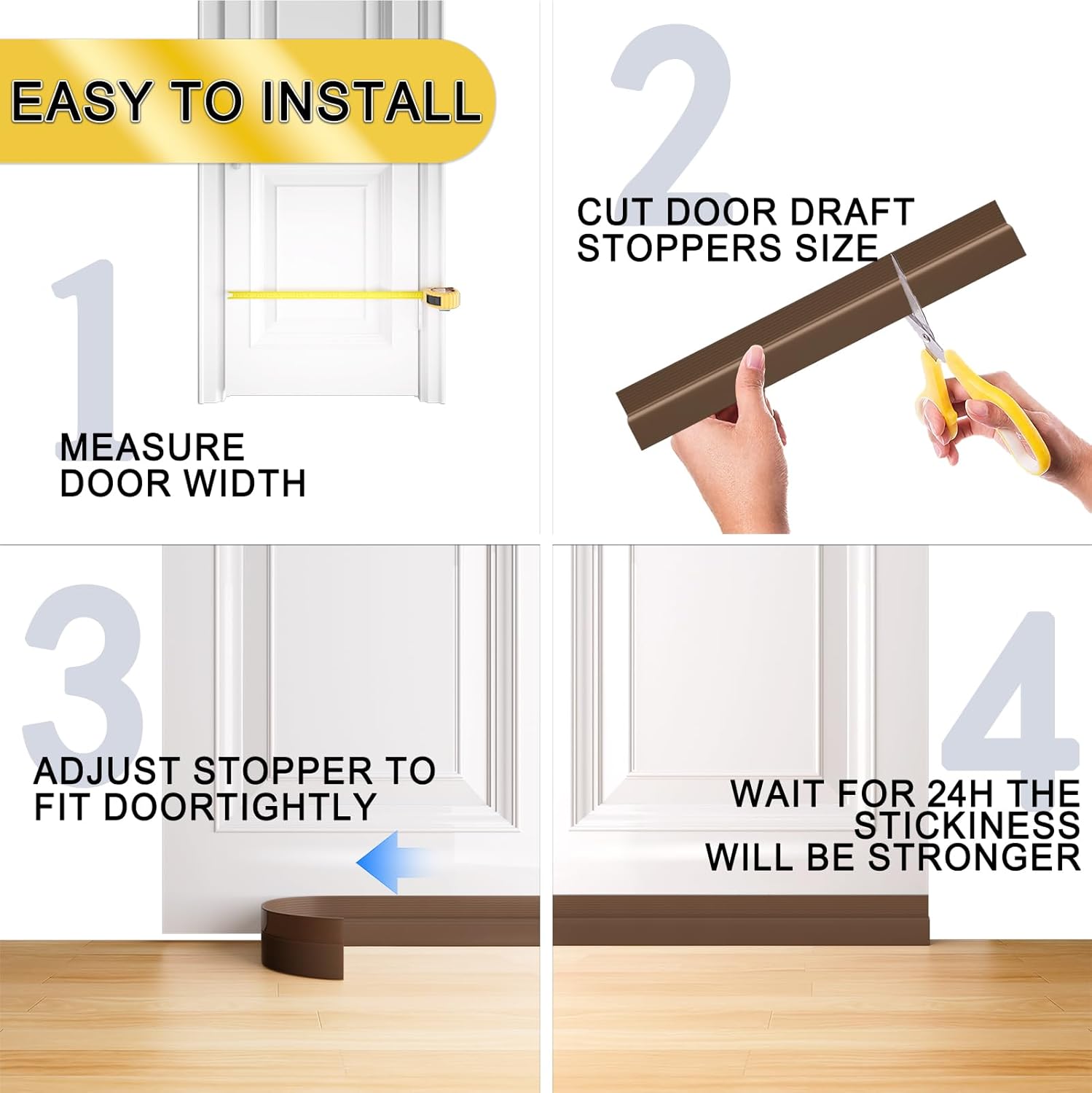 EASY TO INSTALL

1
MEASURE DOOR WIDTH

2
CUT DOOR DRAFT STOPPERS SIZE

3
ADJUST STOPPER TO FIT DOORTIGHTLY

4
WAIT FOR 24H THE STICKINESS WILL BE STRONGER