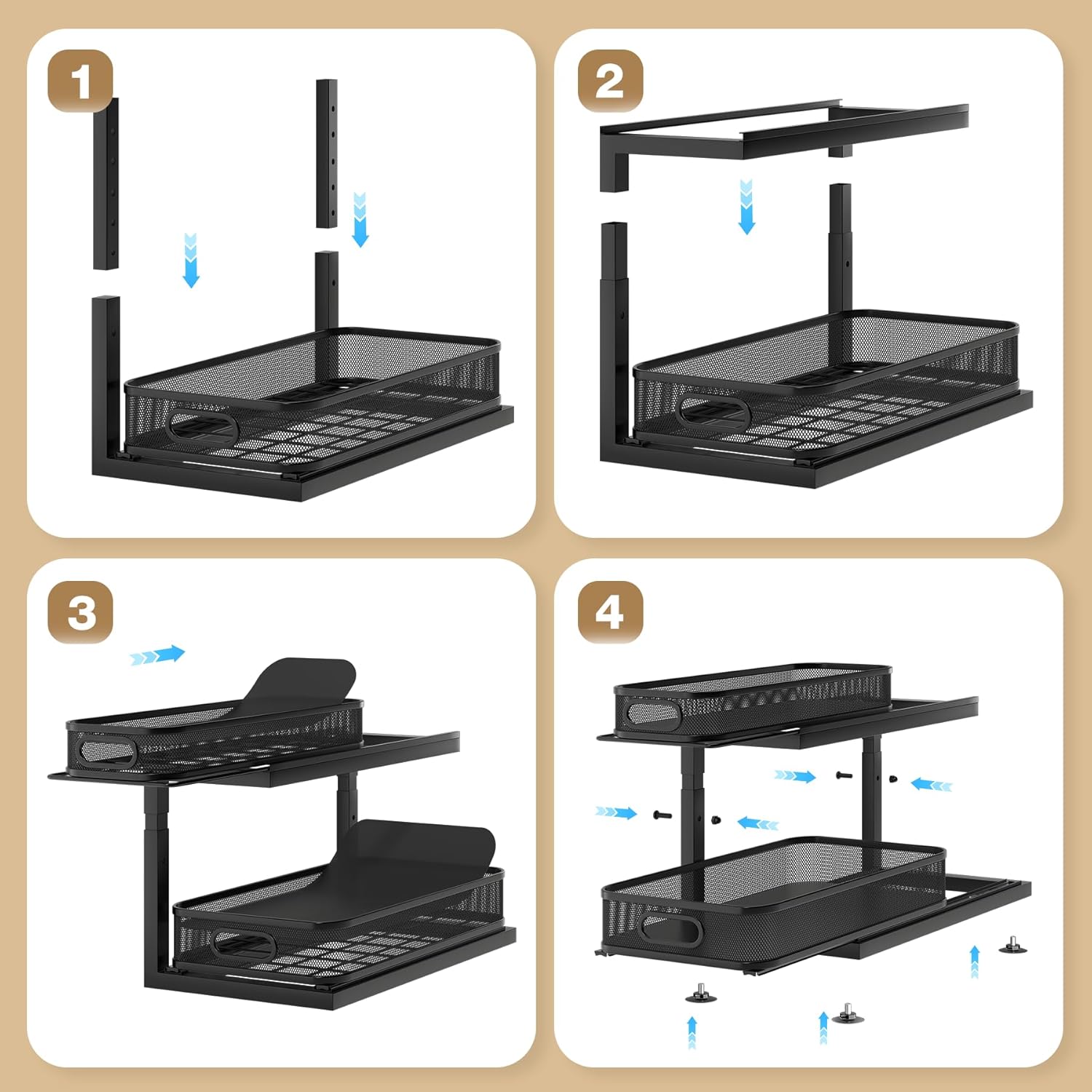 1

2

3

4