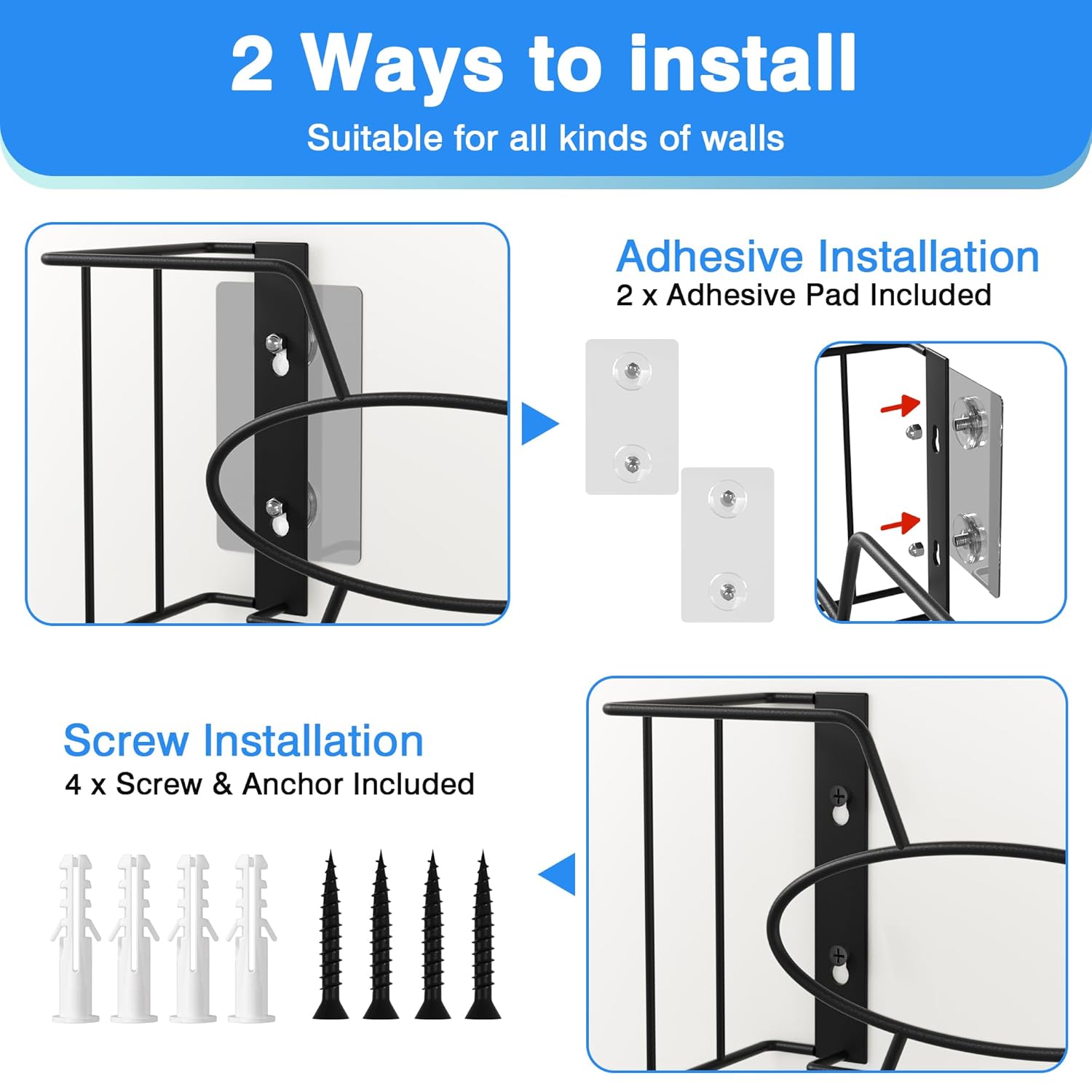 2 Ways to install
Suitable for all kinds of walls

Adhesive Installation
2 x Adhesive Pad Included

Screw Installation
4 x Screw & Anchor Included