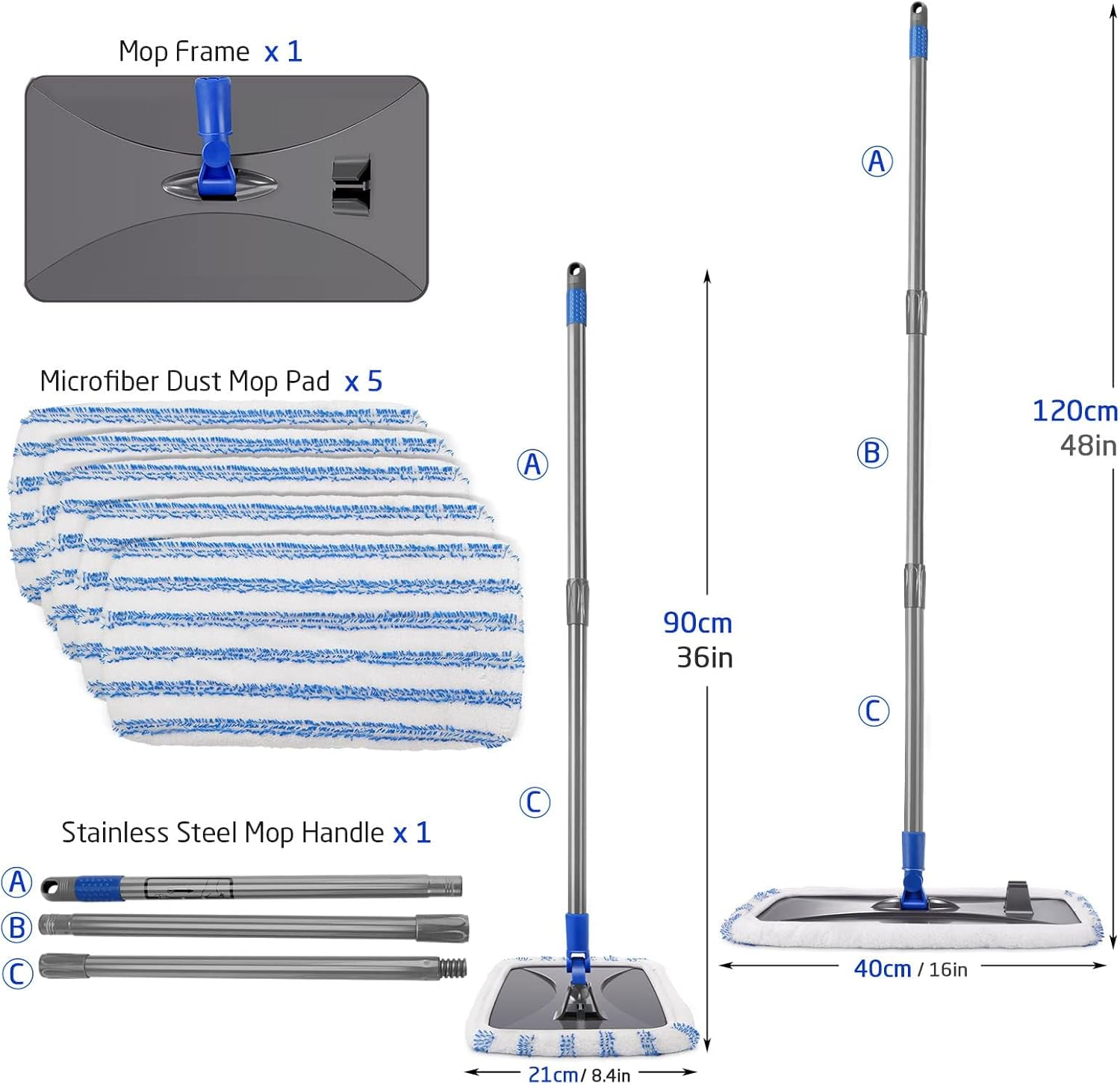 Mop Frame x 1

Microfiber Dust Mop Pad x 5

Stainless Steel Mop Handle x 1

Ⓐ

Ⓑ

Ⓒ

Ⓐ

Ⓒ

90cm
36in

21cm / 8.4in

Ⓐ

Ⓑ

Ⓒ

120cm
48in

40cm / 16in