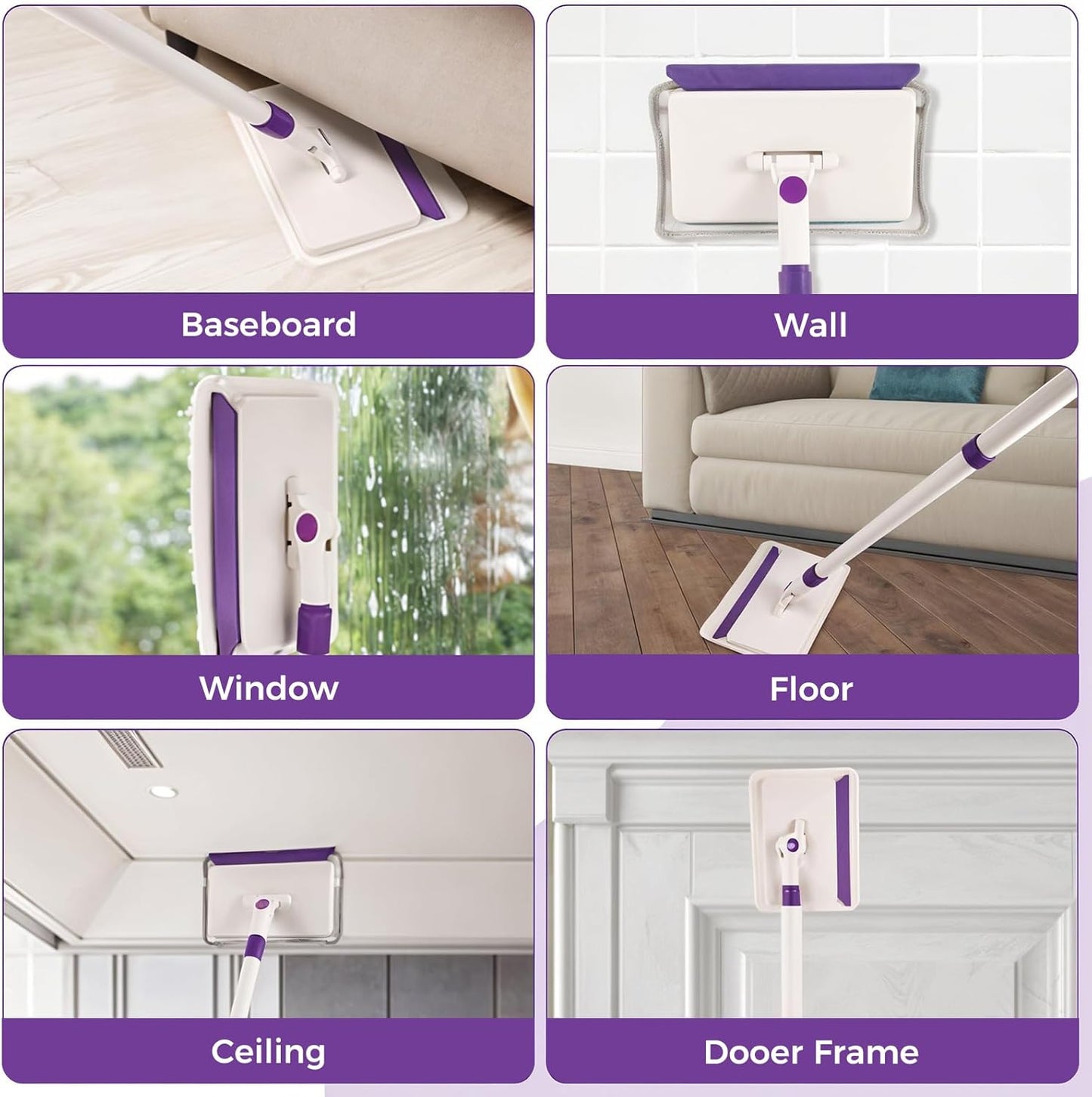 Baseboard

Wall

Window

Floor

Ceiling

Dooer Frame