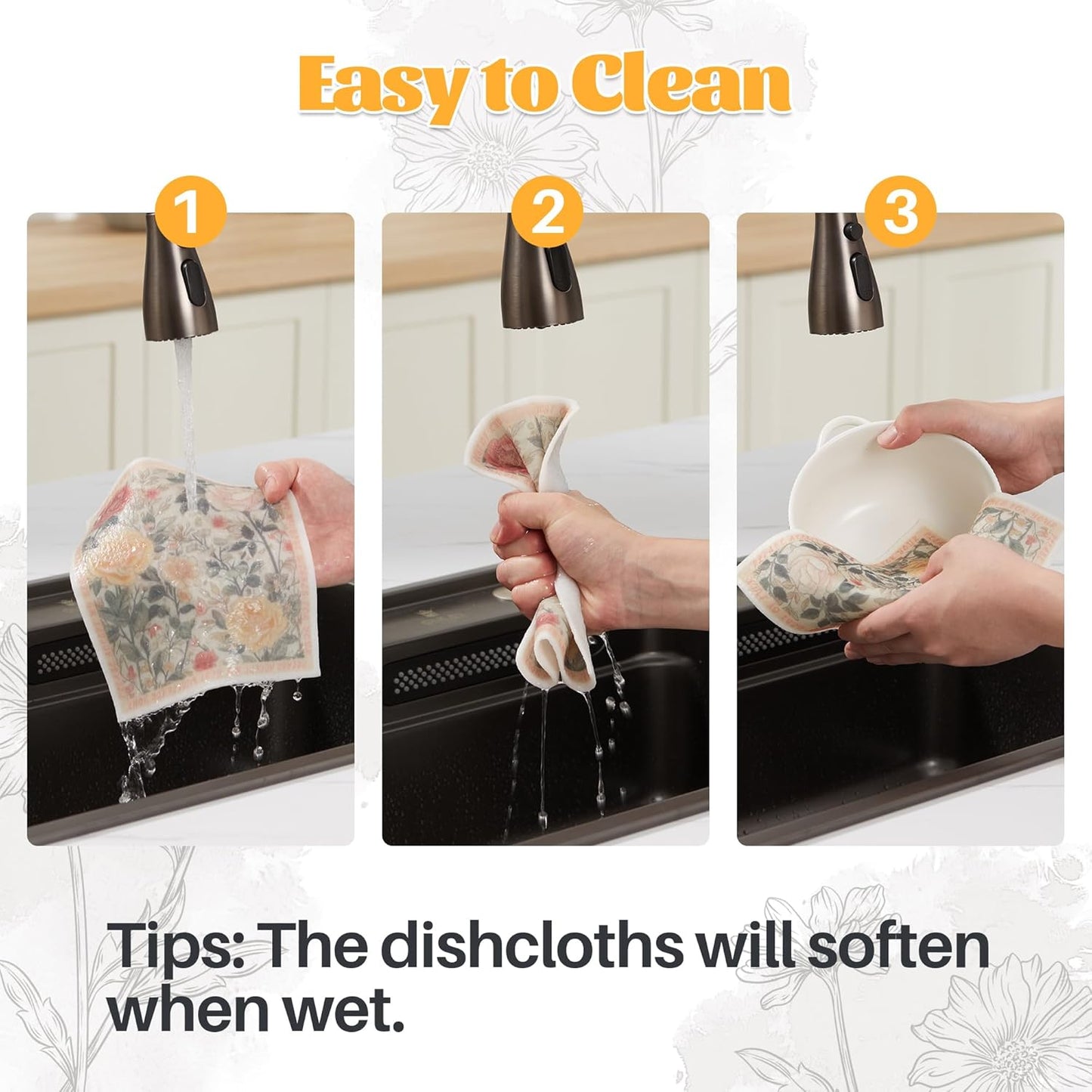 Easy to Clean

1

2

3

Tips: The dishcloths will soften when wet.