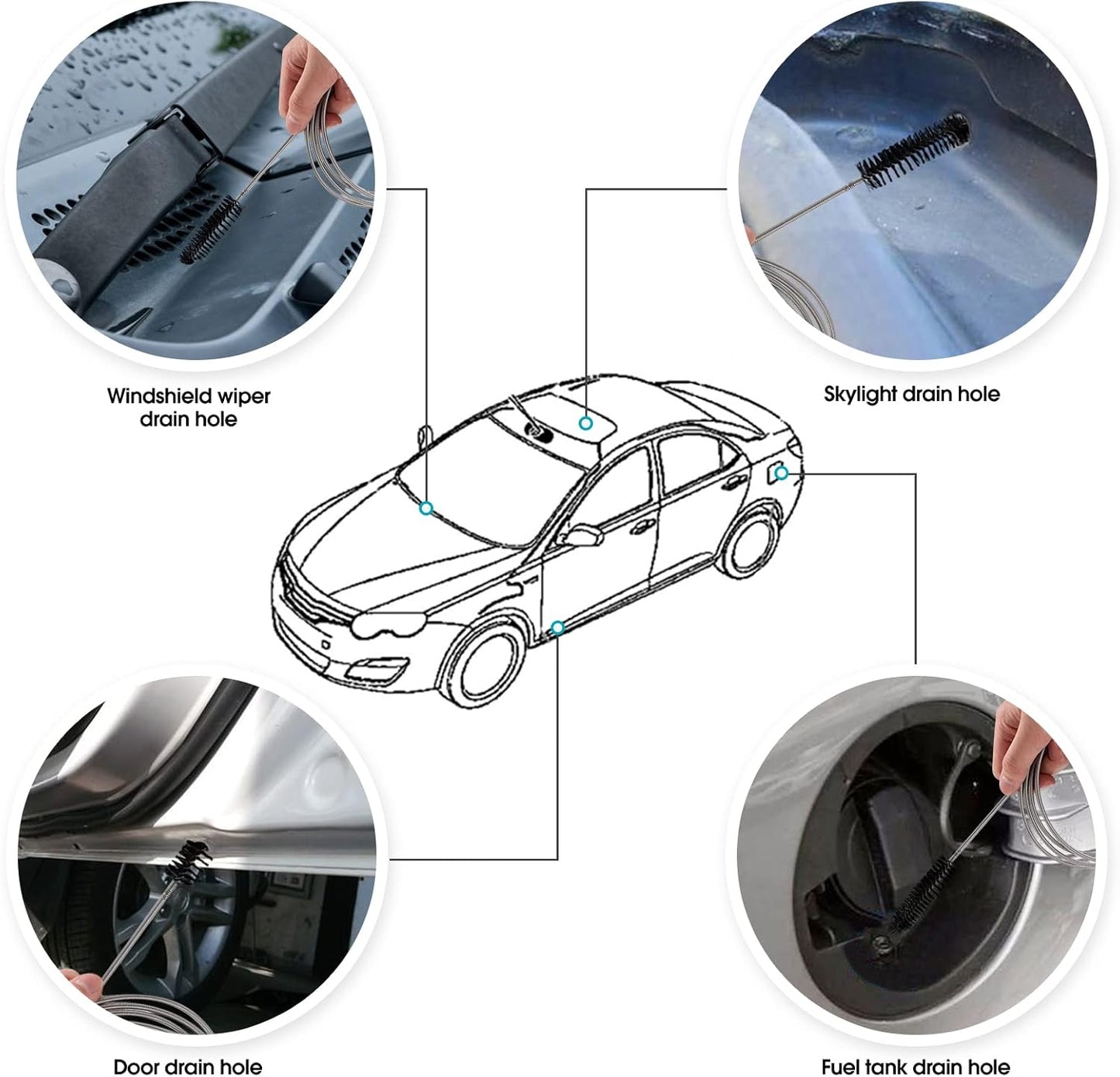 Windshield wiper drain hole

Skylight drain hole

Door drain hole

Fuel tank drain hole