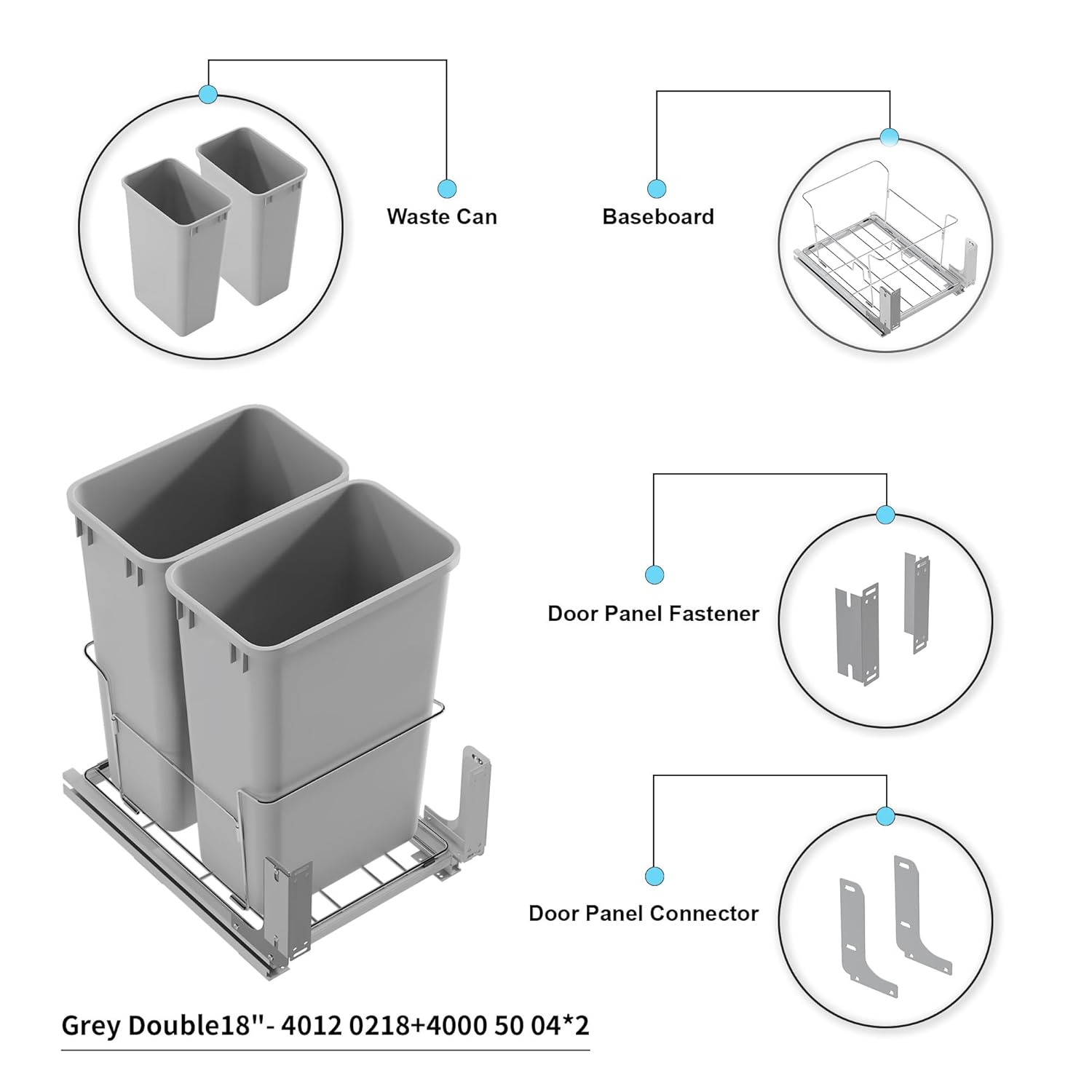 Waste Can

Baseboard

Door Panel Fastener

Door Panel Connector

Grey Double18''- 4012 0218+4000 50 04*2