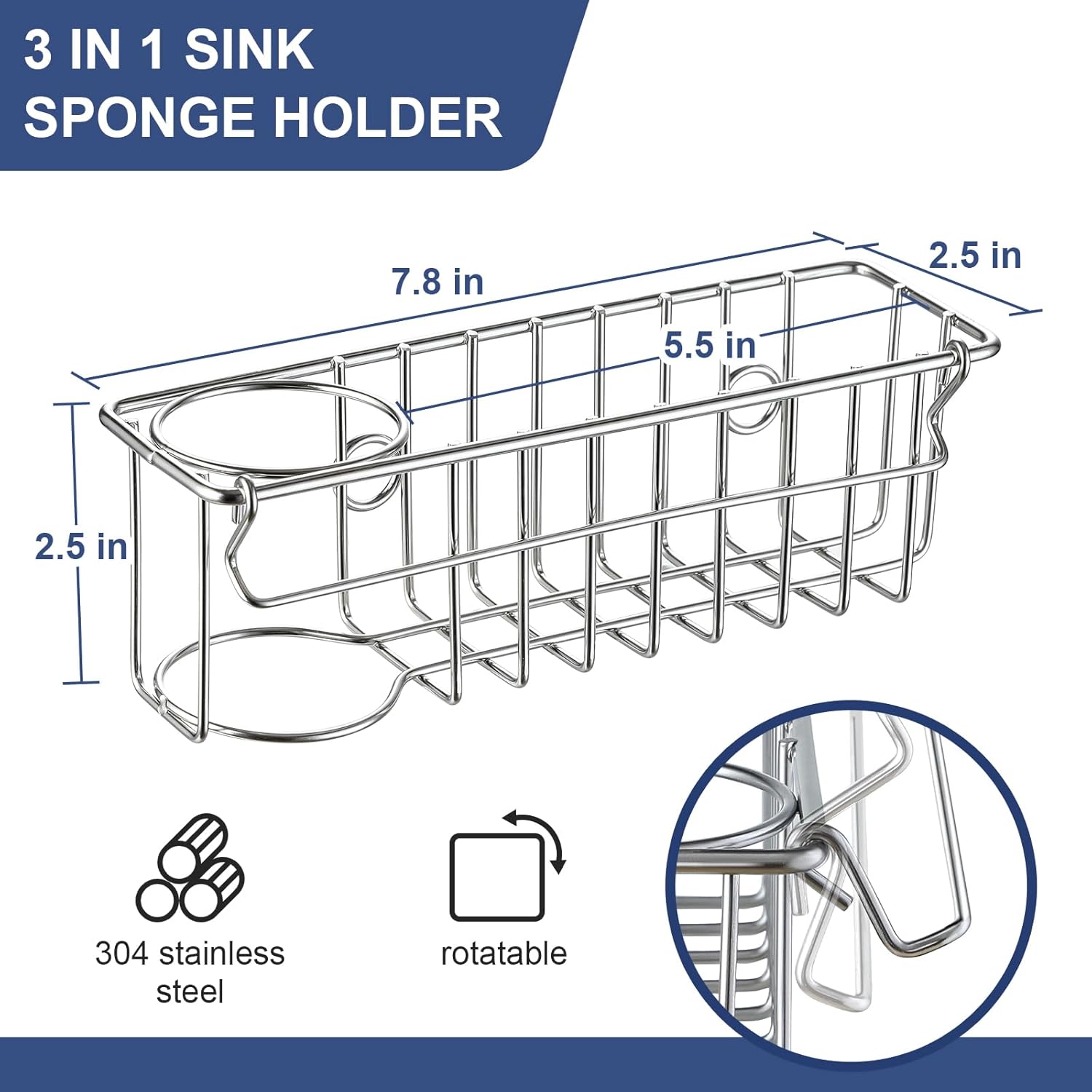 3 IN 1 SINK SPONGE HOLDER

7.8 in

2.5 in

5.5 in

2.5 in

304 stainless steel

rotatable