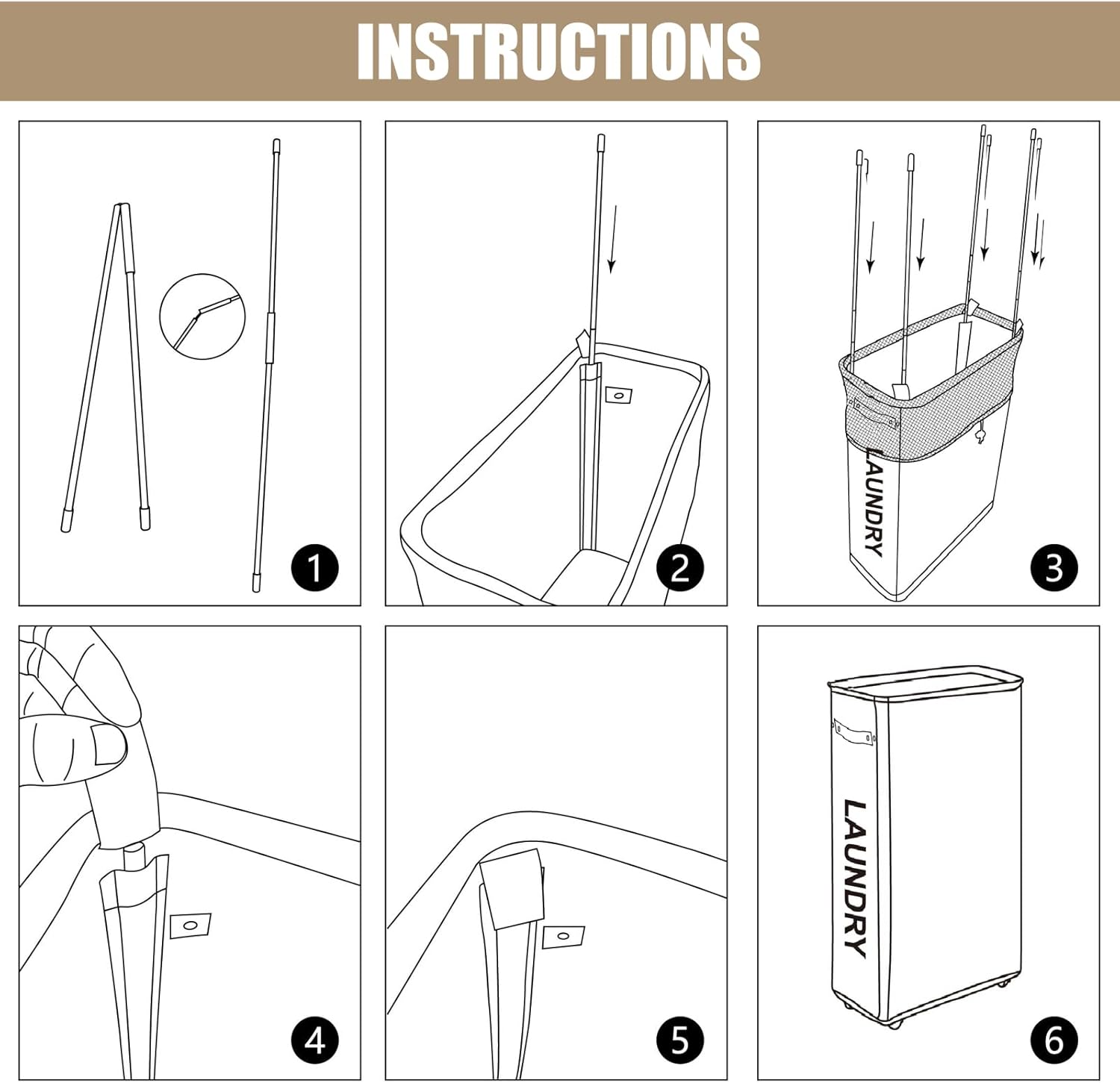 INSTRUCTIONS

1

2

LAUNDRY

3

4

5

LAUNDRY

6