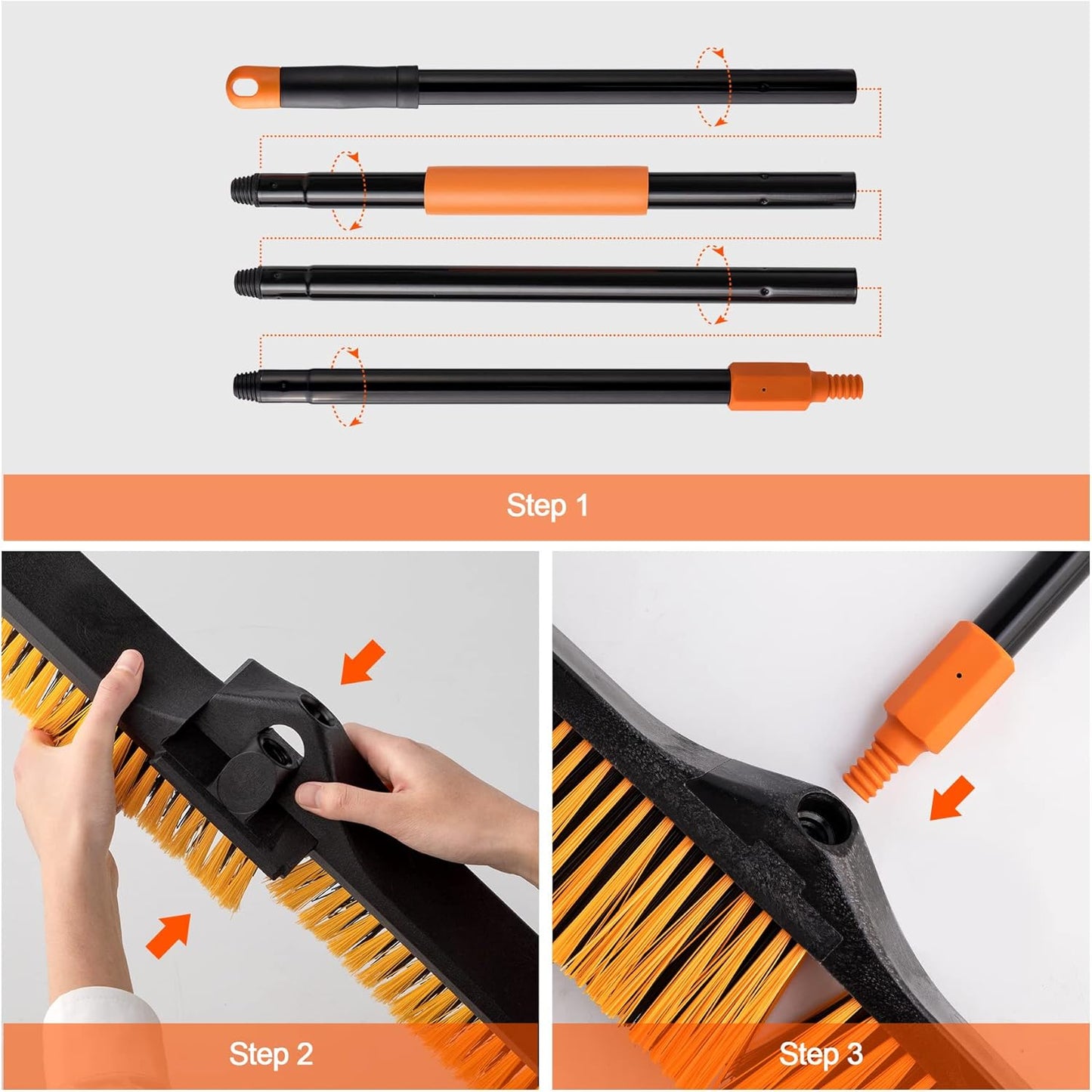 Step 1

Step 2

Step 3