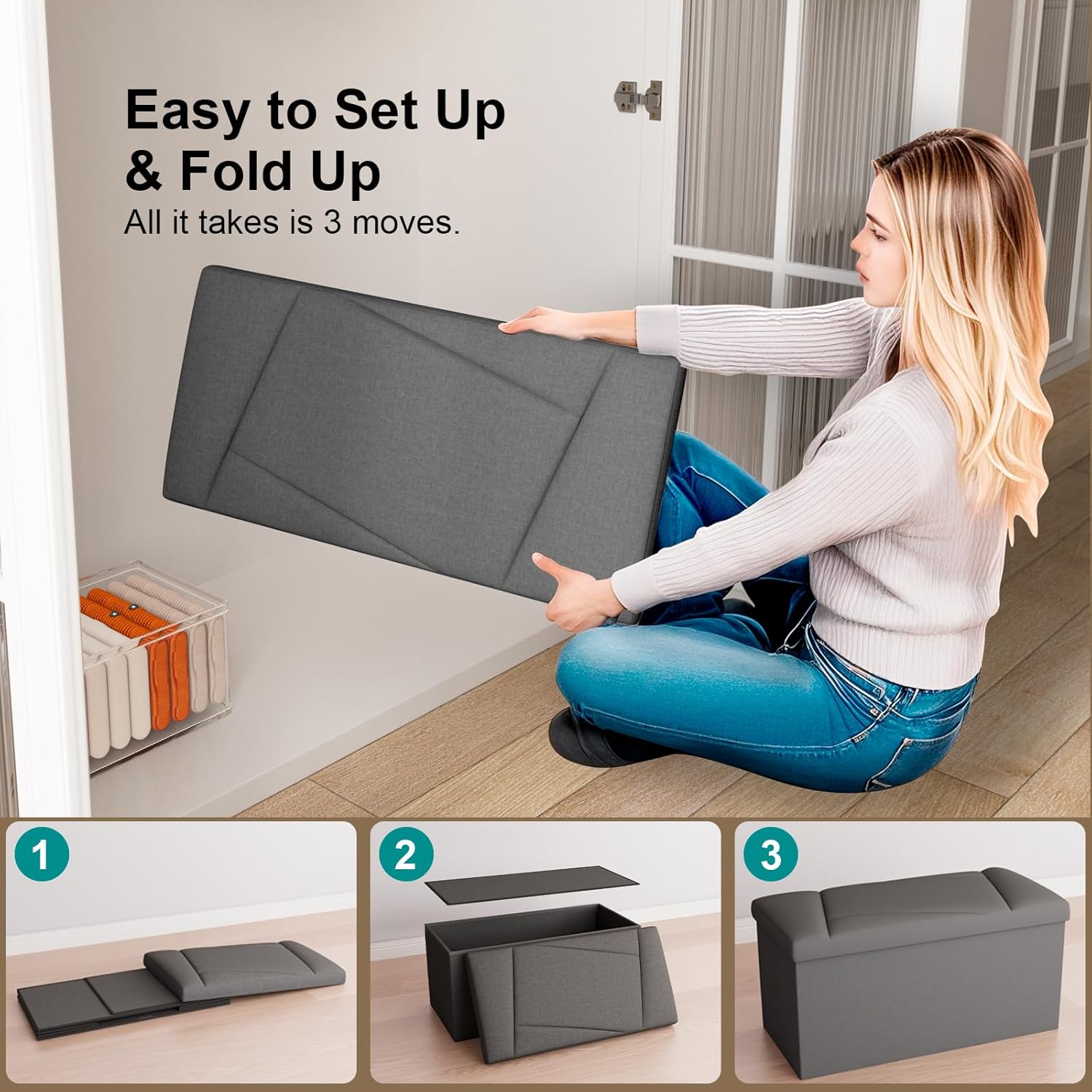 Easy to Set Up & Fold Up

All it takes is 3 moves.

1

2

3