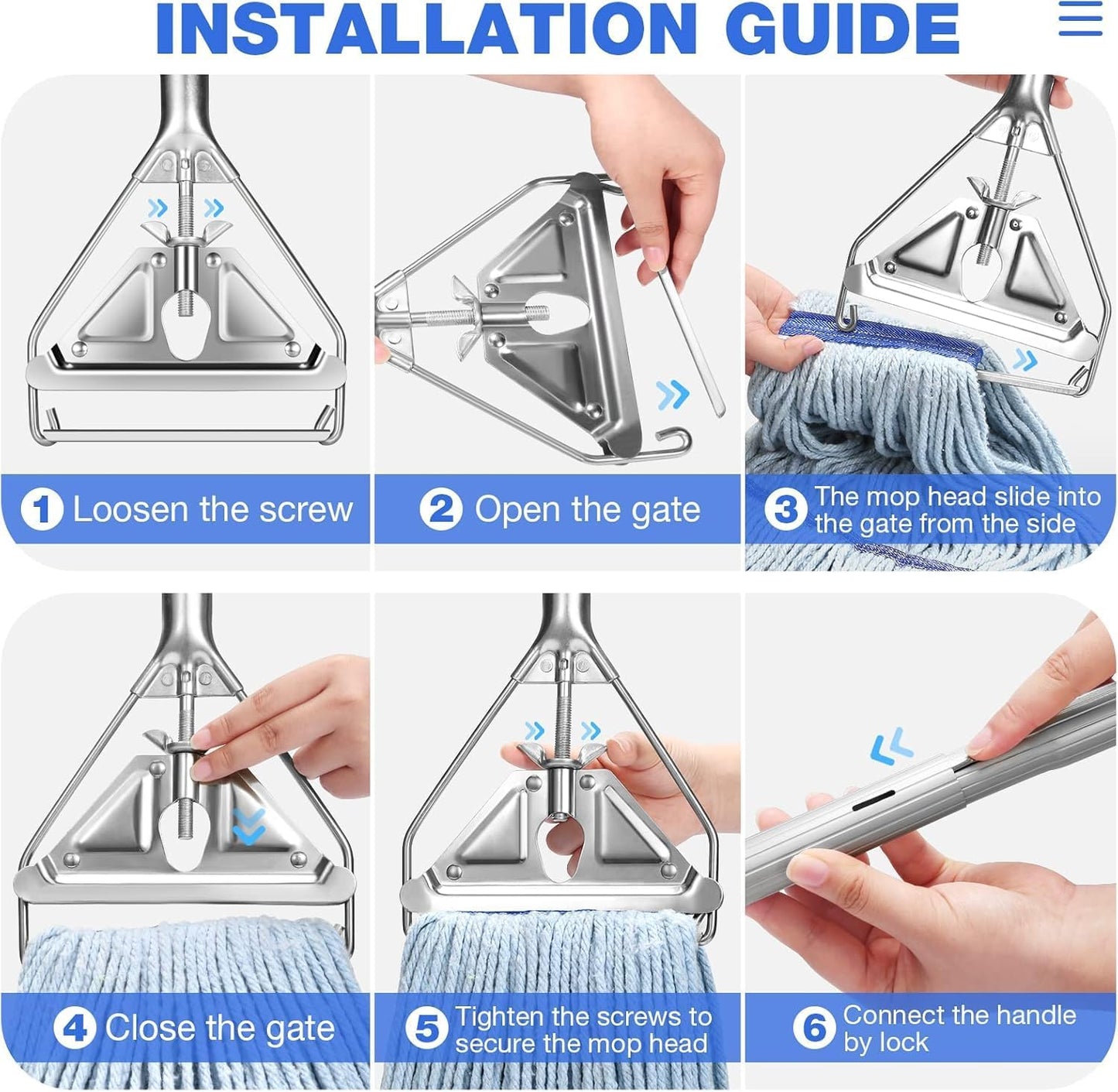 INSTALLATION GUIDE

1 Loosen the screw

2 Open the gate

3 The mop head slide into the gate from the side

4 Close the gate

5 Tighten the screws to secure the mop head

6 Connect the handle by lock