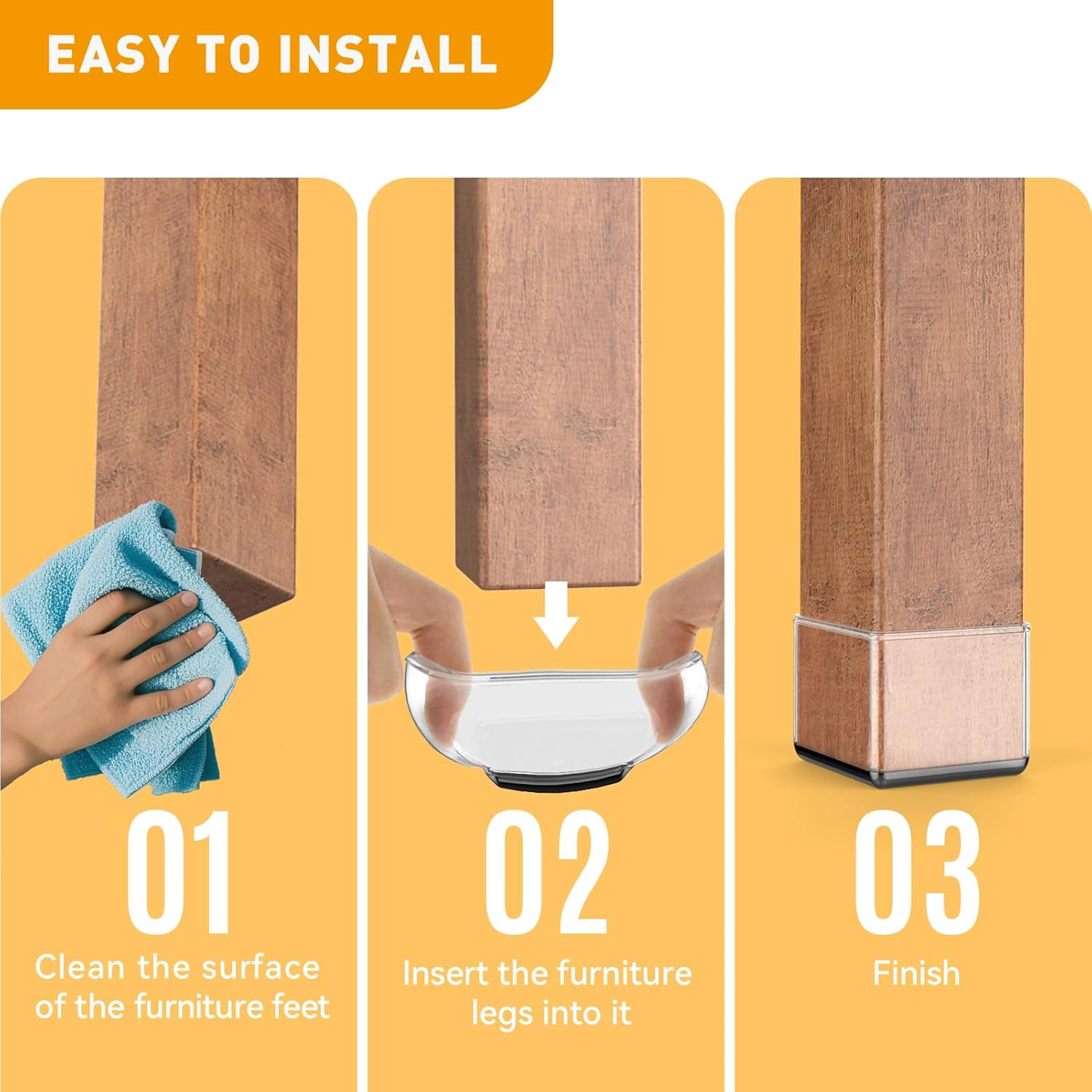 EASY TO INSTALL

01
Clean the surface of the furniture feet

02
Insert the furniture legs into it

03
Finish