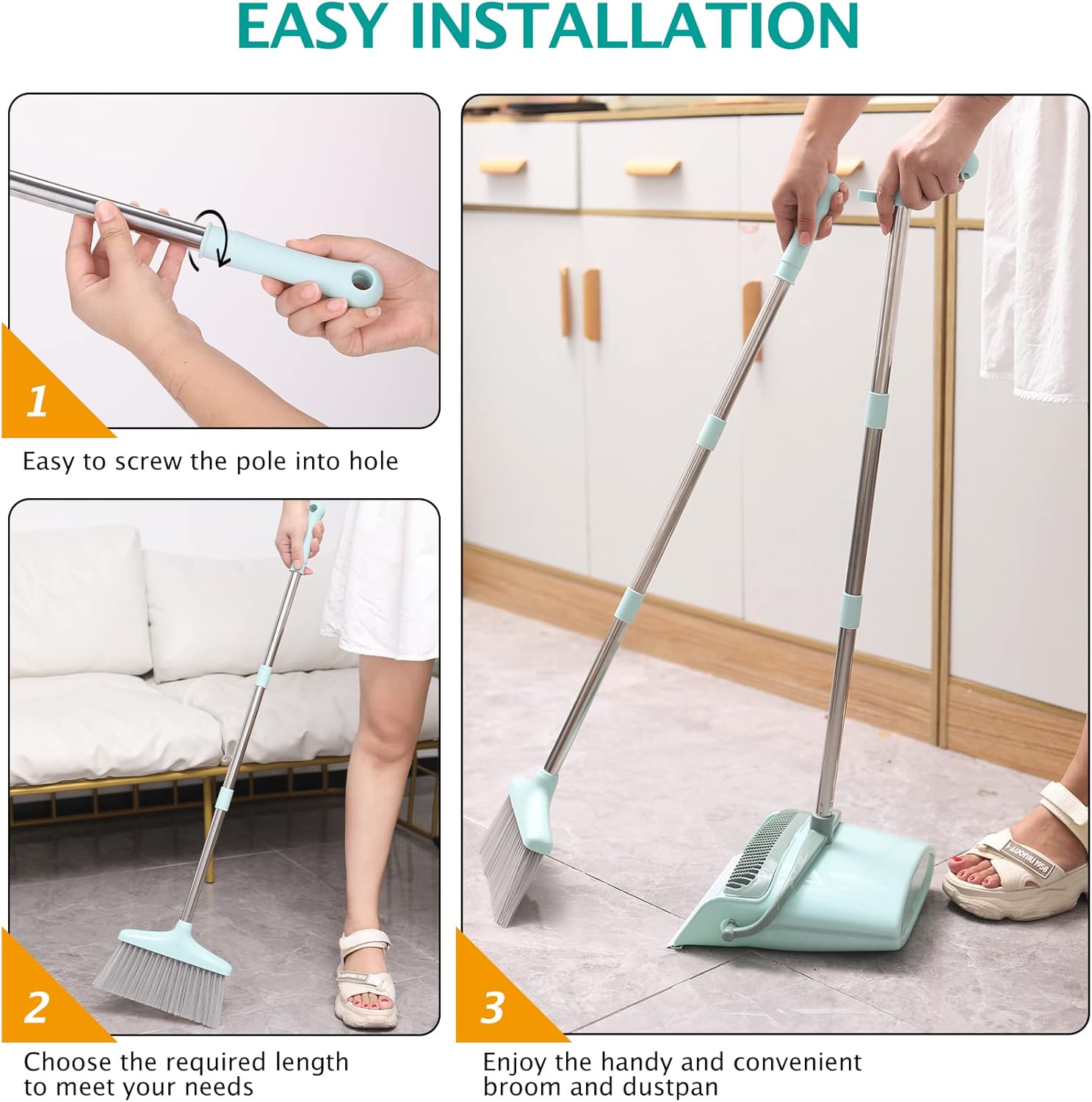 EASY INSTALLATION

1

Easy to screw the pole into hole

2

Choose the required length to meet your needs

3

Enjoy the handy and convenient broom and dustpan