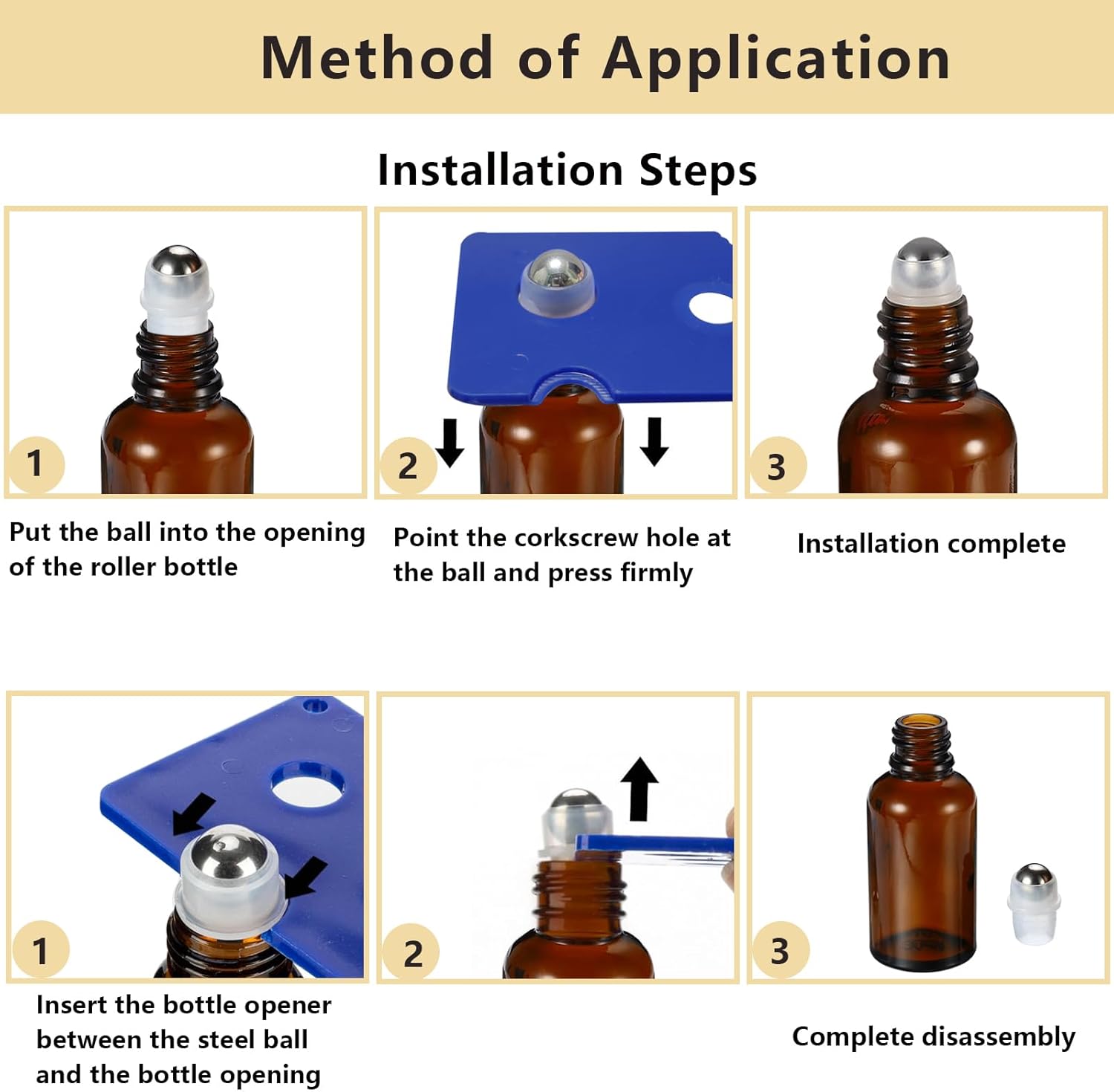 Method of Application

Installation Steps

1

Put the ball into the opening of the roller bottle

2

Point the corkscrew hole at the ball and press firmly

3

Installation complete

1

Insert the bottle opener between the steel ball and the bottle opening

2

3

Complete disassembly