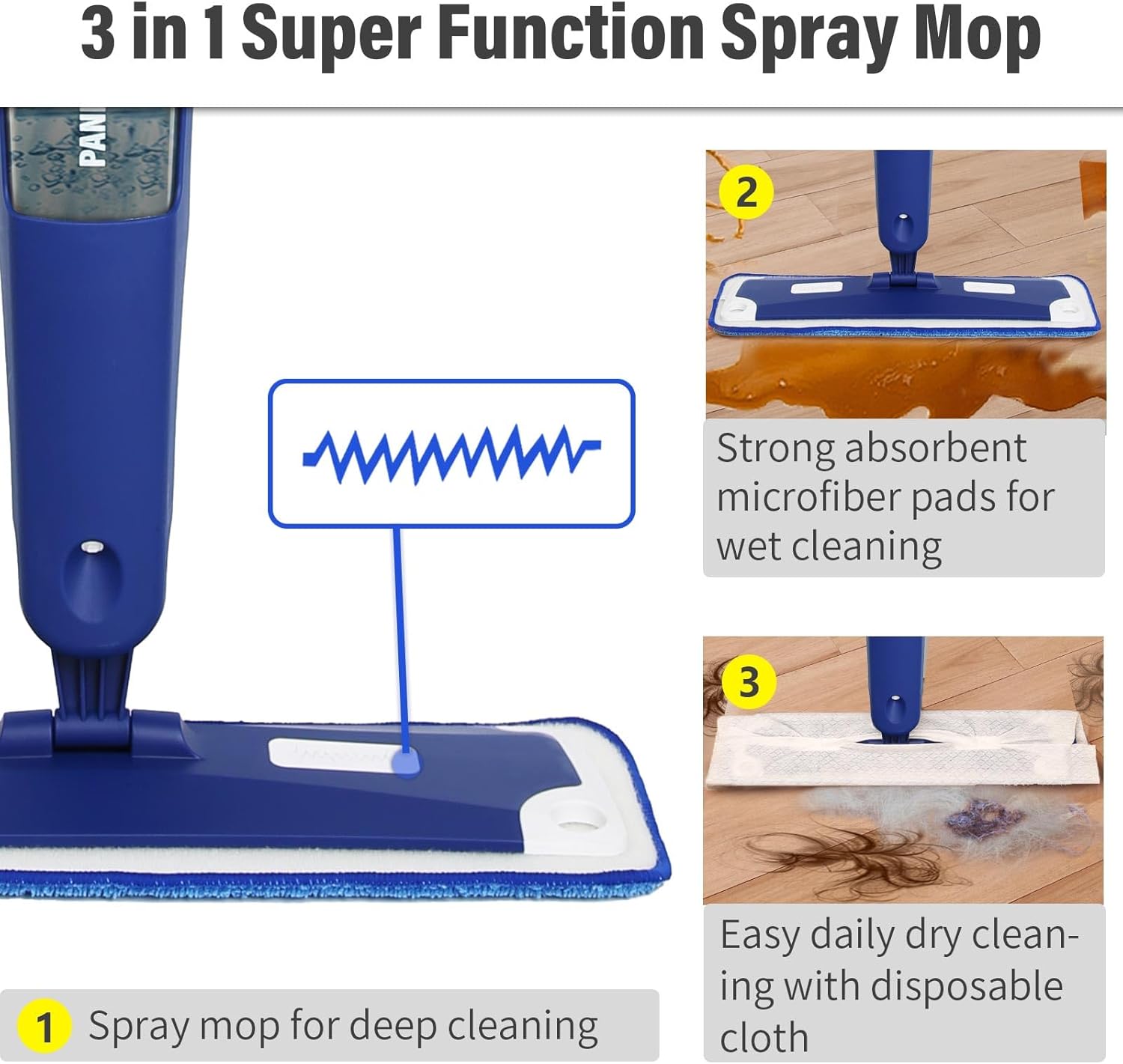 3 in 1 Super Function Spray Mop

PAN

2

Strong absorbent microfiber pads for wet cleaning

3

Easy daily dry cleaning with disposable cloth

1 Spray mop for deep cleaning