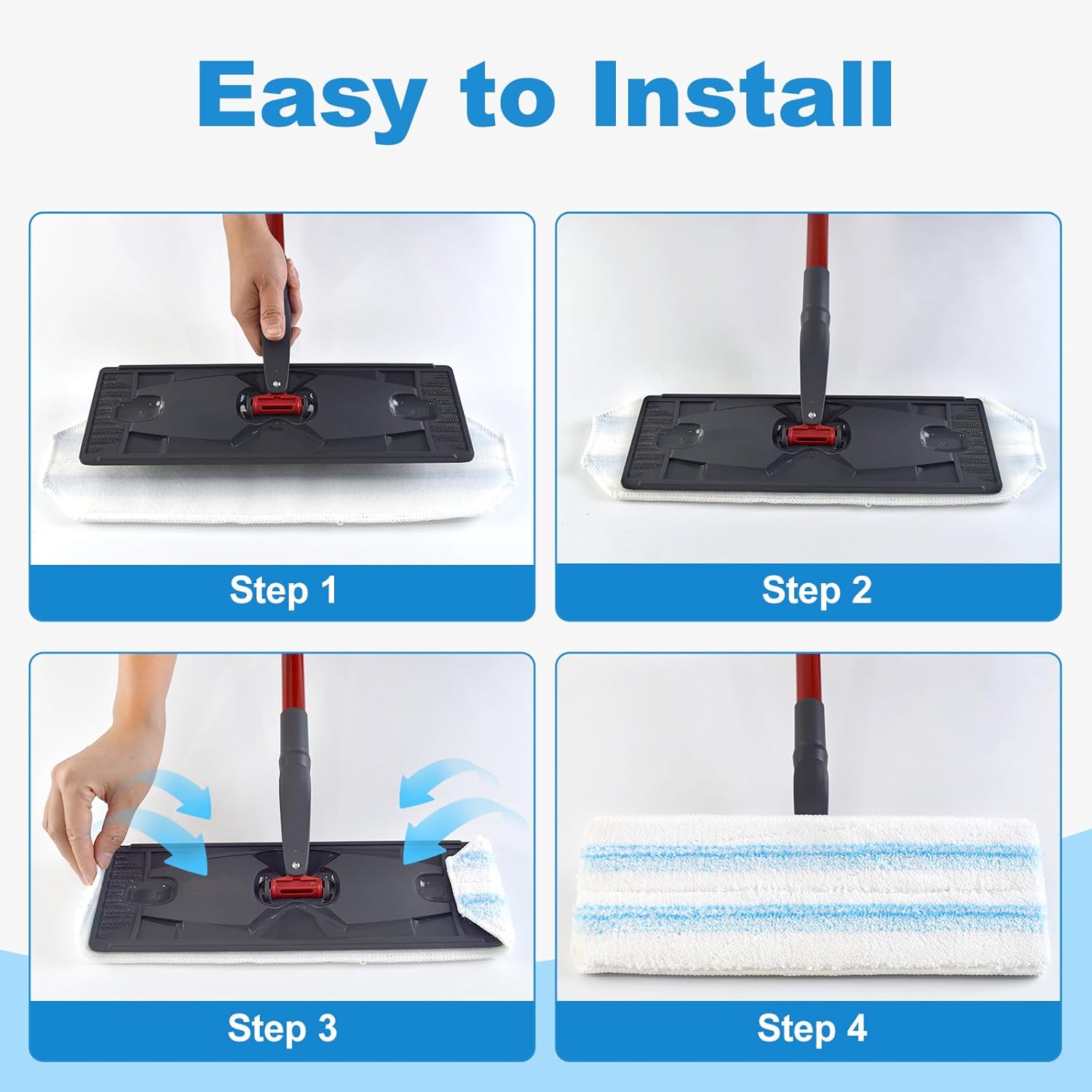 Easy to Install

Step 1

Step 2

Step 3

Step 4