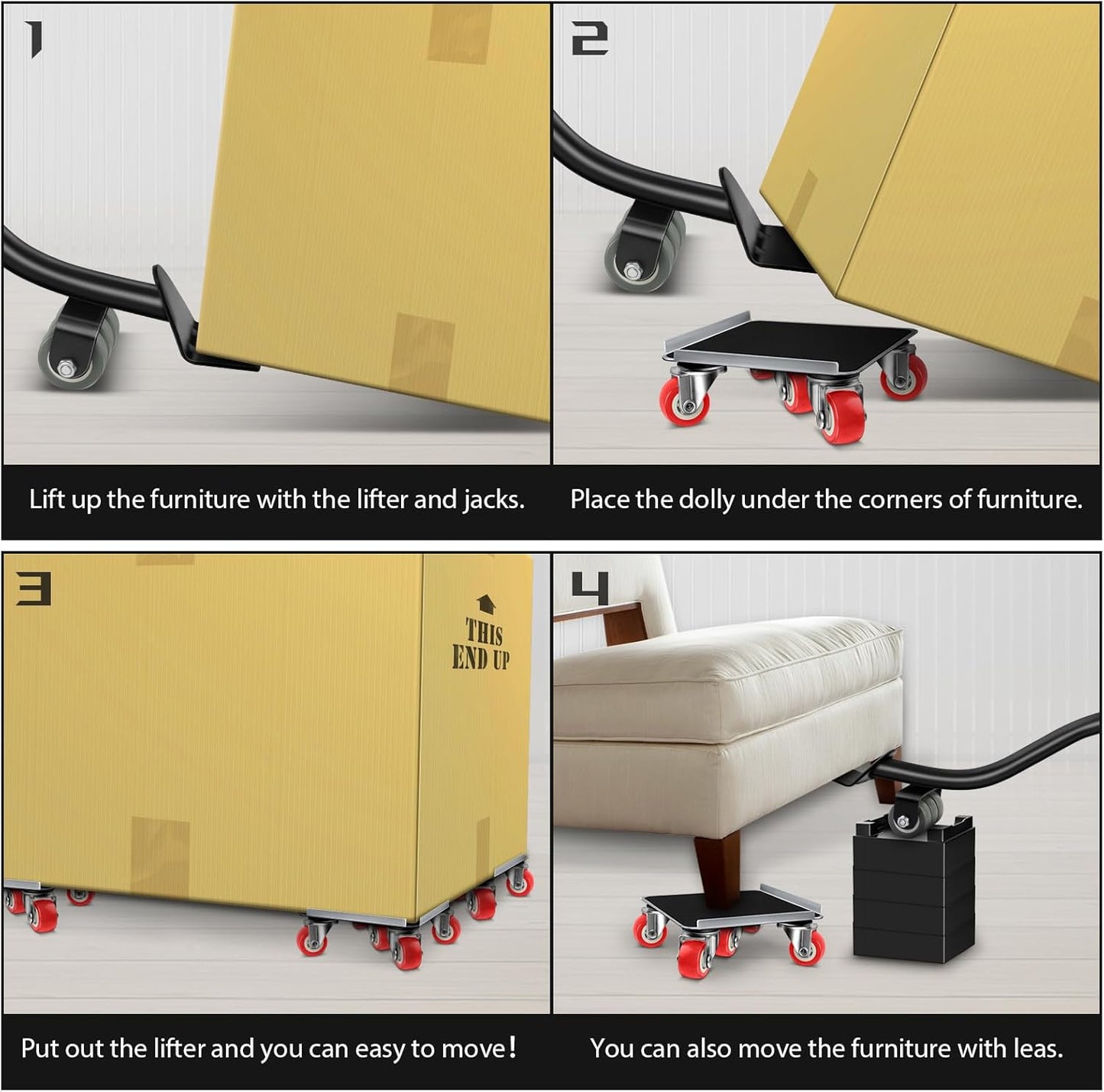 1

Lift up the furniture with the lifter and jacks.

2

Place the dolly under the corners of furniture.

3

THIS END UP

Put out the lifter and you can easy to move!

4

You can also move the furniture with leas.