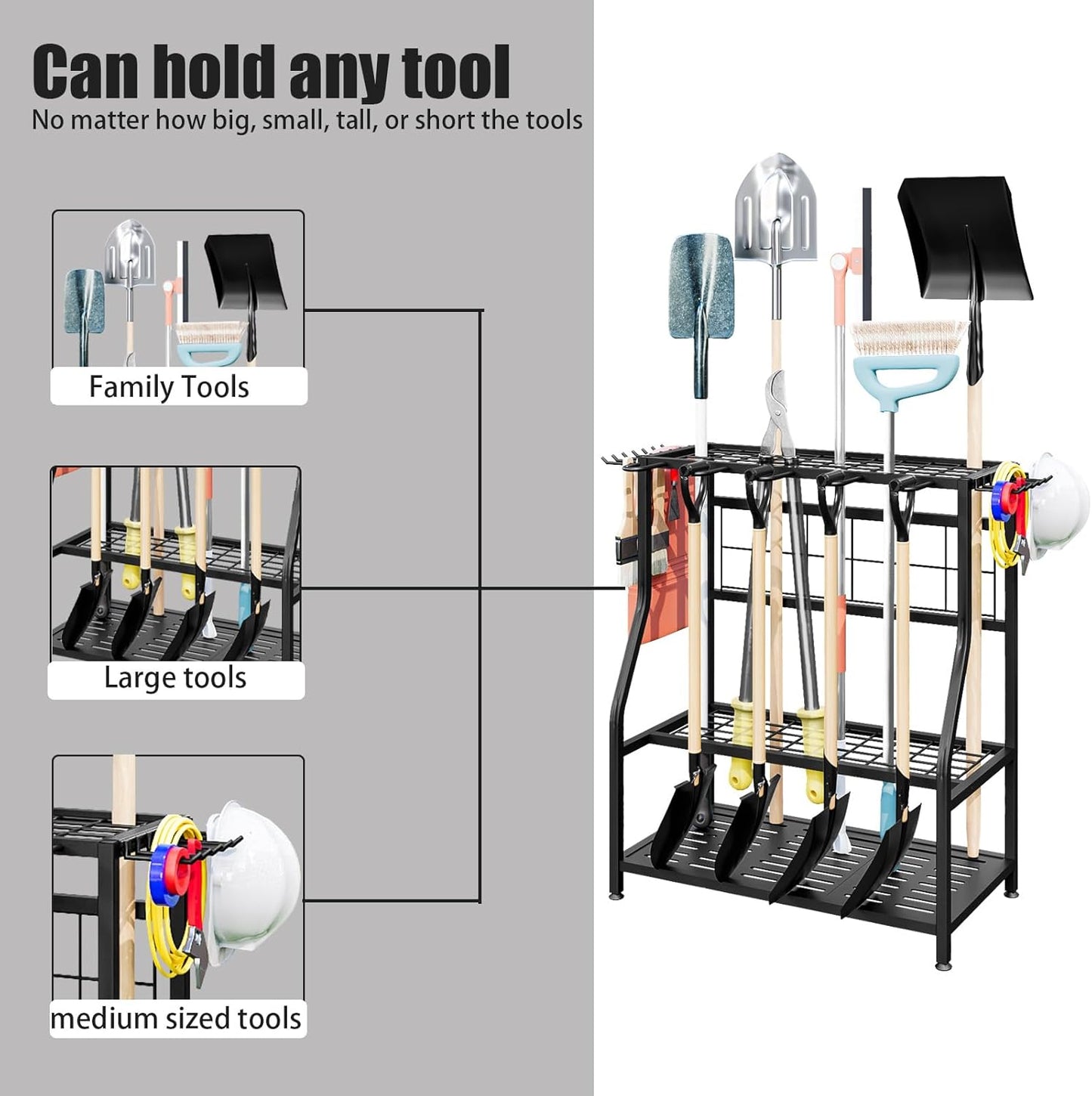 Can hold any tool
No matter how big, small, tall, or short the tools

Family Tools

Large tools

medium sized tools