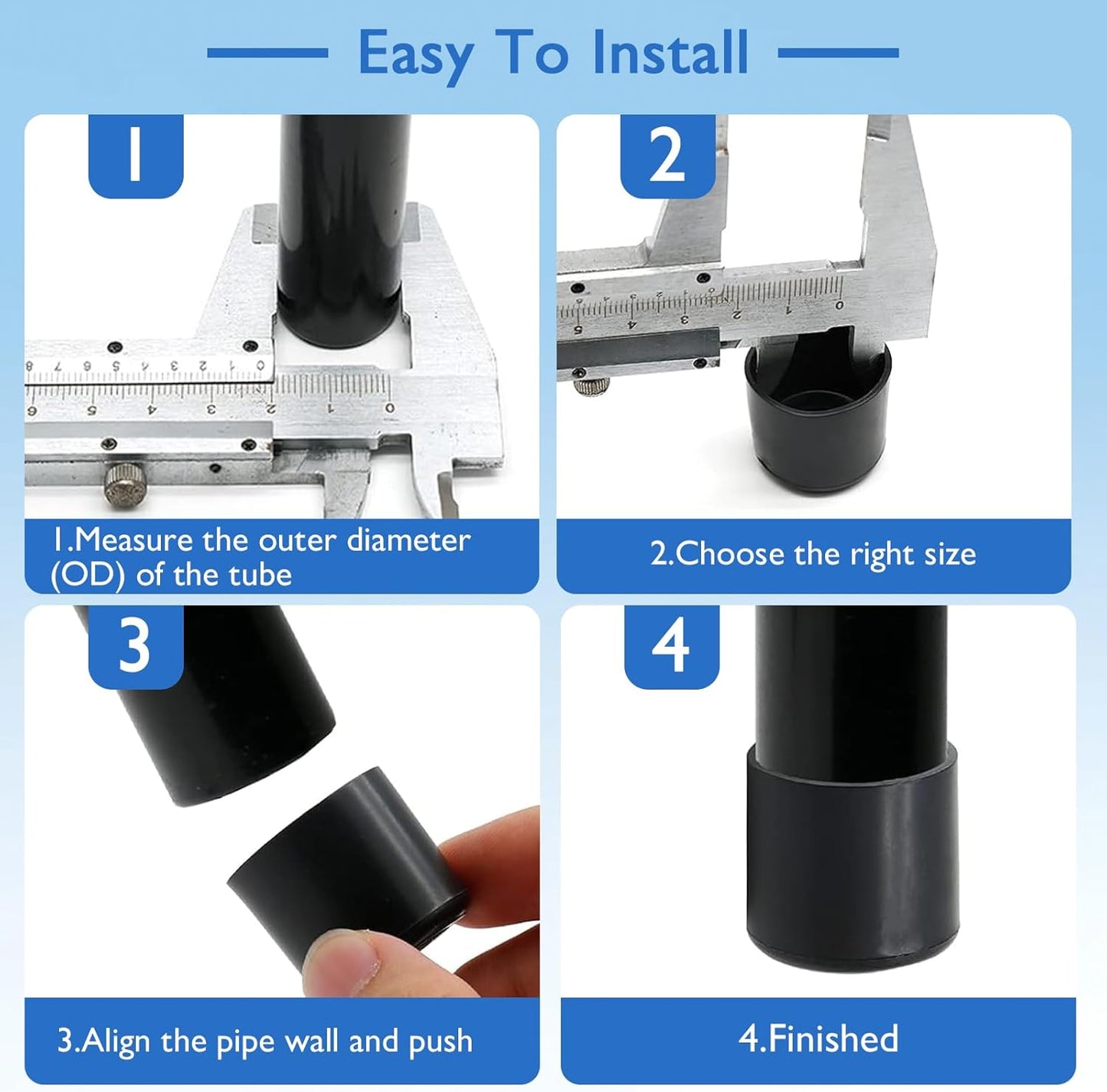 Easy To Install

1

1.Measure the outer diameter (OD) of the tube

2

2.Choose the right size

3

3.Align the pipe wall and push

4

4.Finished