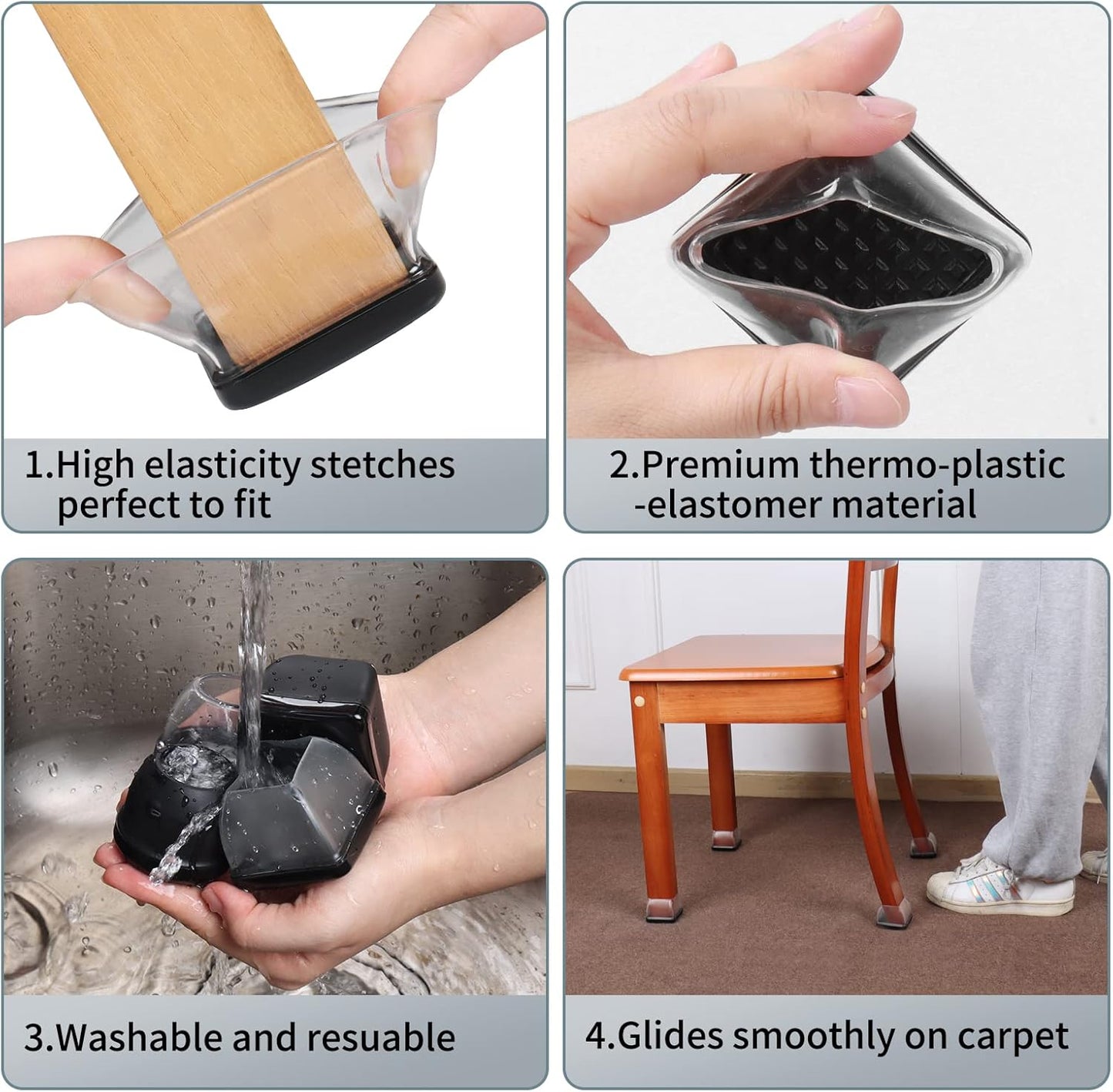 1.High elasticity stetches perfect to fit

2.Premium thermo-plastic -elastomer material

3.Washable and resuable

4.Glides smoothly on carpet