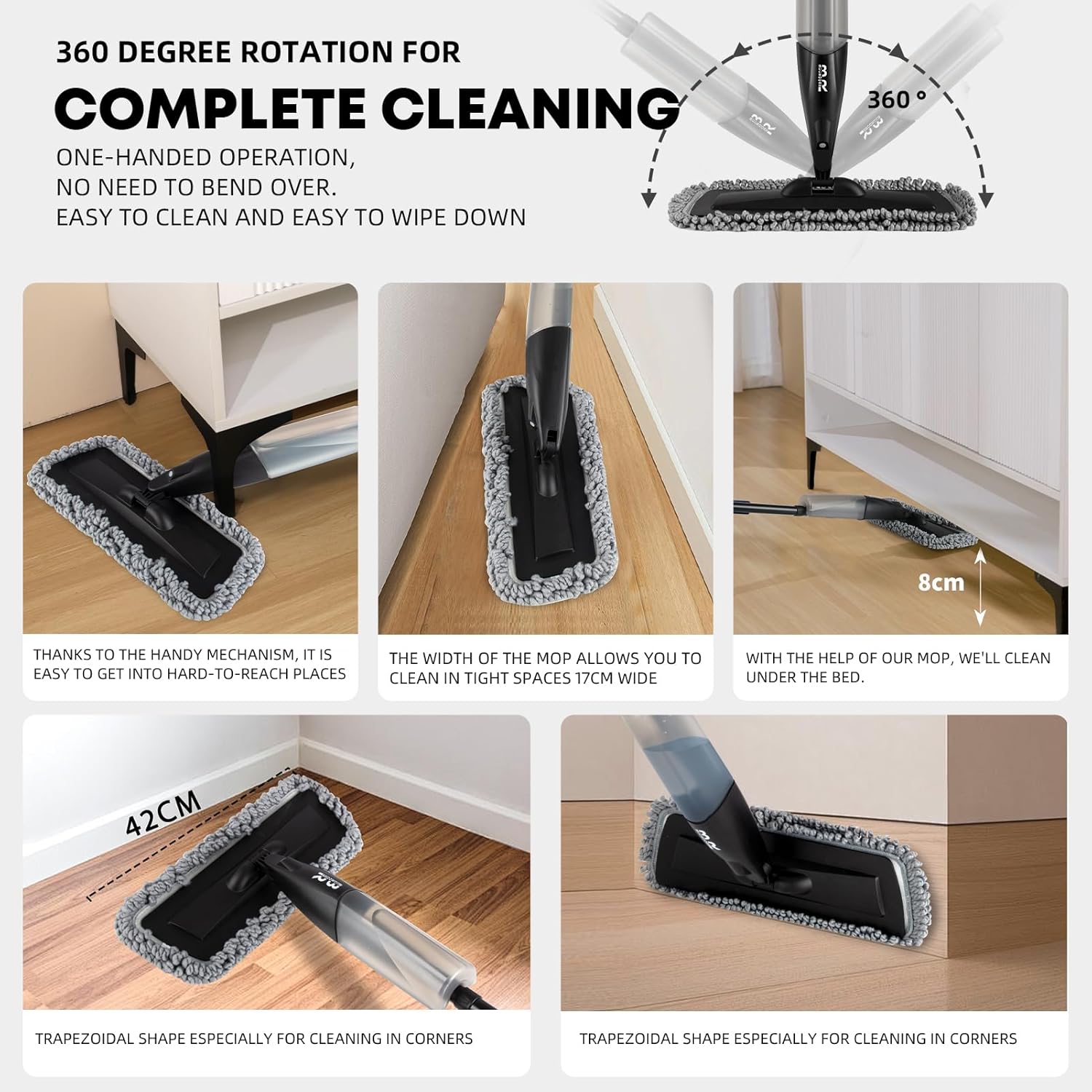 360 DEGREE ROTATION FOR

COMPLETE CLEANING

ONE-HANDED OPERATION,
NO NEED TO BEND OVER.
EASY TO CLEAN AND EASY TO WIPE DOWN

360 °

THANKS TO THE HANDY MECHANISM, IT IS EASY TO GET INTO HARD-TO-REACH PLACES

THE WIDTH OF THE MOP ALLOWS YOU TO CLEAN IN TIGHT SPACES 17CM WIDE

8cm

WITH THE HELP OF OUR MOP, WE'LL CLEAN UNDER THE BED.

42CM

TRAPEZOIDAL SHAPE ESPECIALLY FOR CLEANING IN CORNERS

TRAPEZOIDAL SHAPE ESPECIALLY FOR CLEANING IN CORNERS