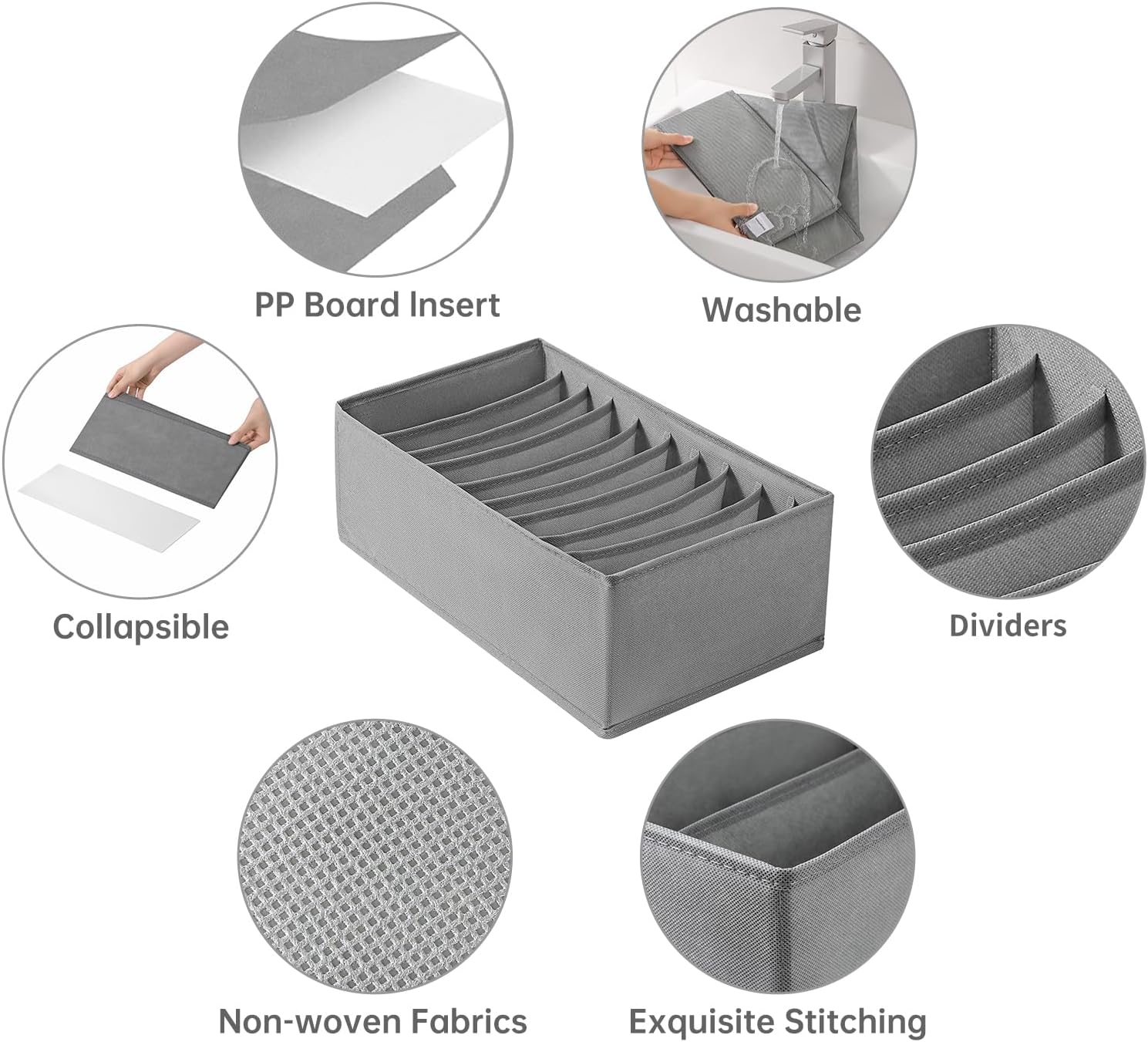 PP Board Insert

Washable

Collapsible

Dividers

Non-woven Fabrics

Exquisite Stitching