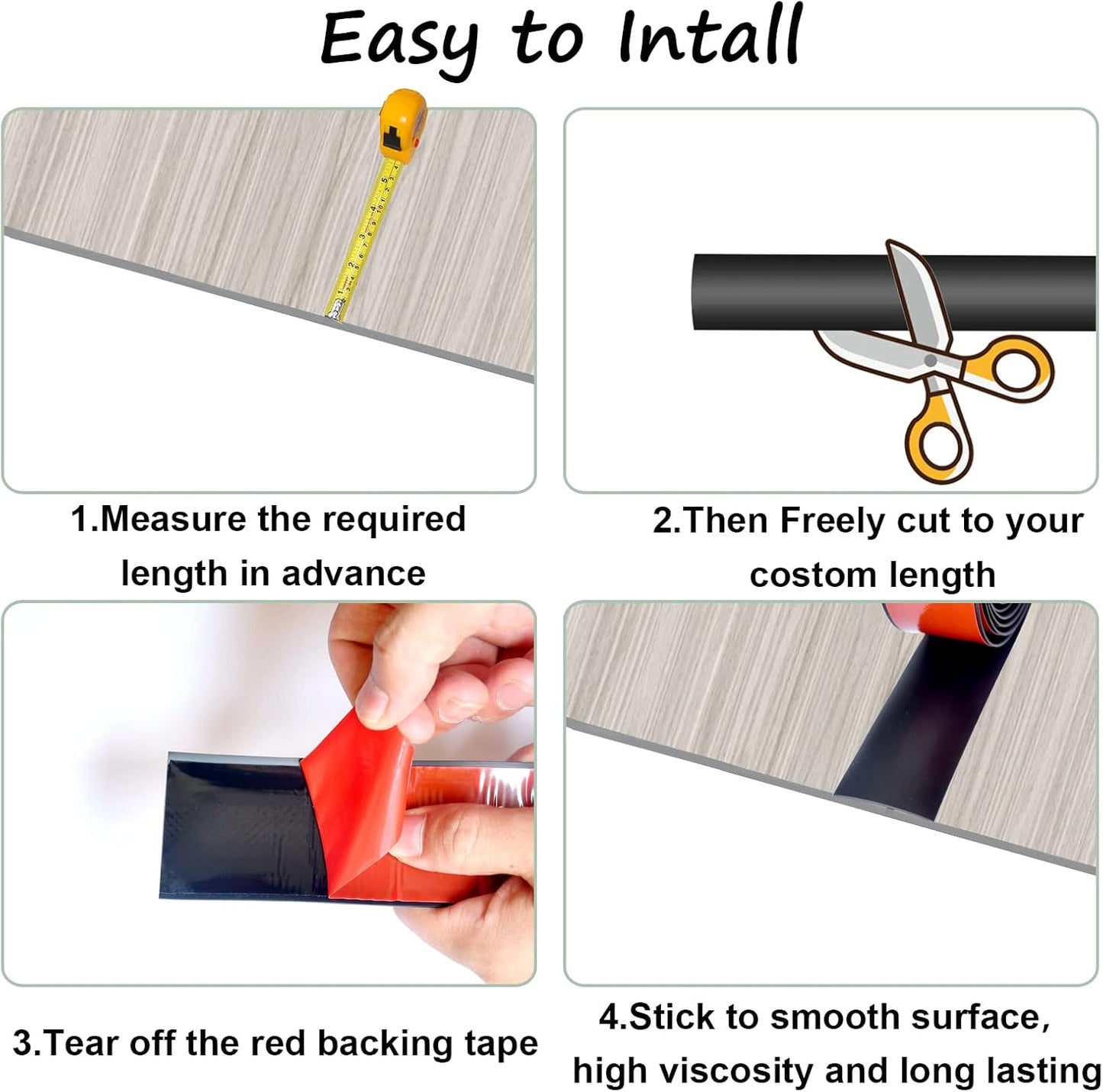 Easy to Intall

1.Measure the required length in advance

2.Then Freely cut to your costom length

3.Tear off the red backing tape

4.Stick to smooth surface, high viscosity and long lasting