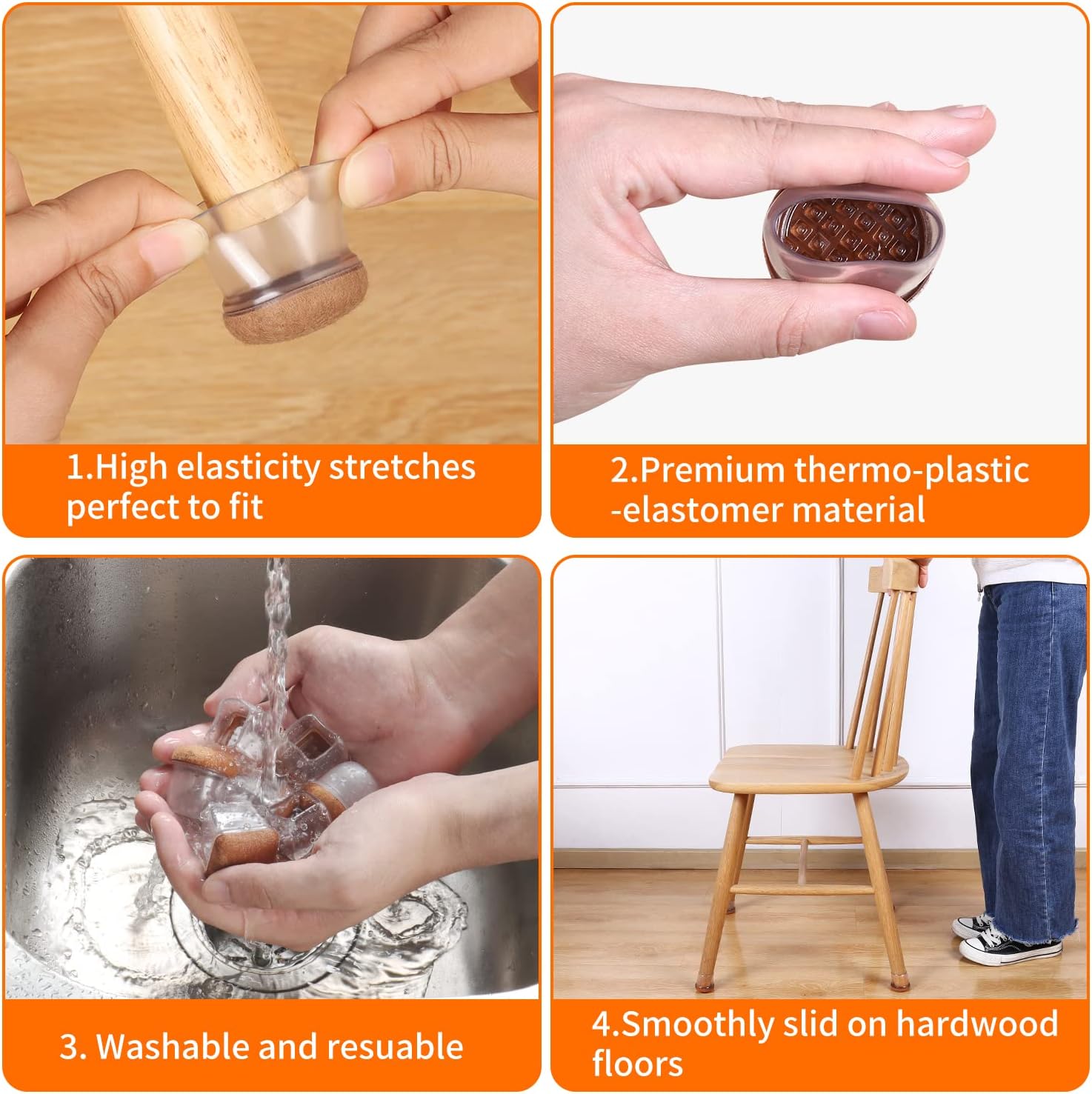 1.High elasticity stretches perfect to fit

2.Premium thermo-plastic -elastomer material

3. Washable and resuable

4.Smoothly slid on hardwood floors