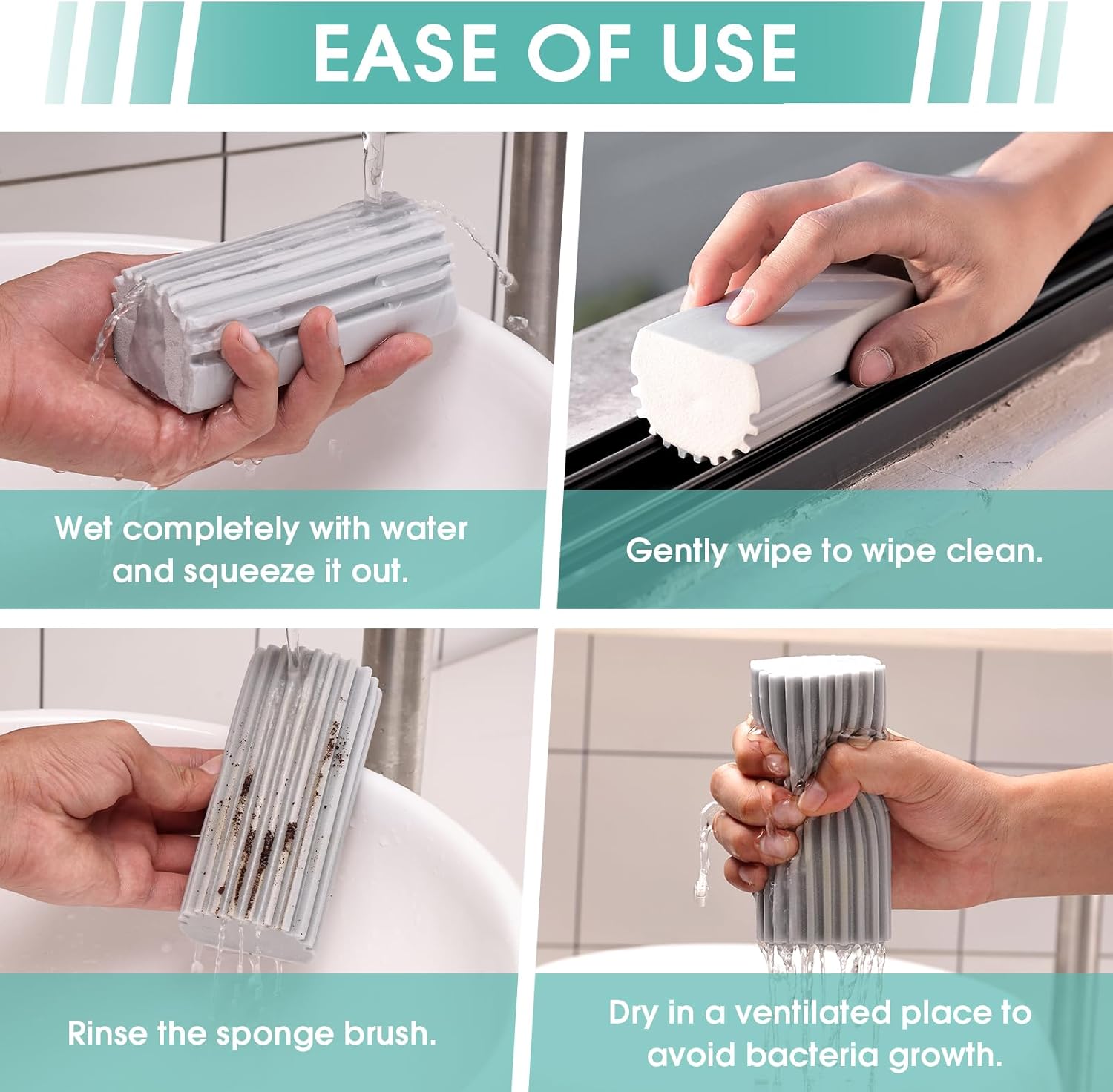 EASE OF USE

Wet completely with water and squeeze it out.

Gently wipe to wipe clean.

Rinse the sponge brush.

Dry in a ventilated place to avoid bacteria growth.