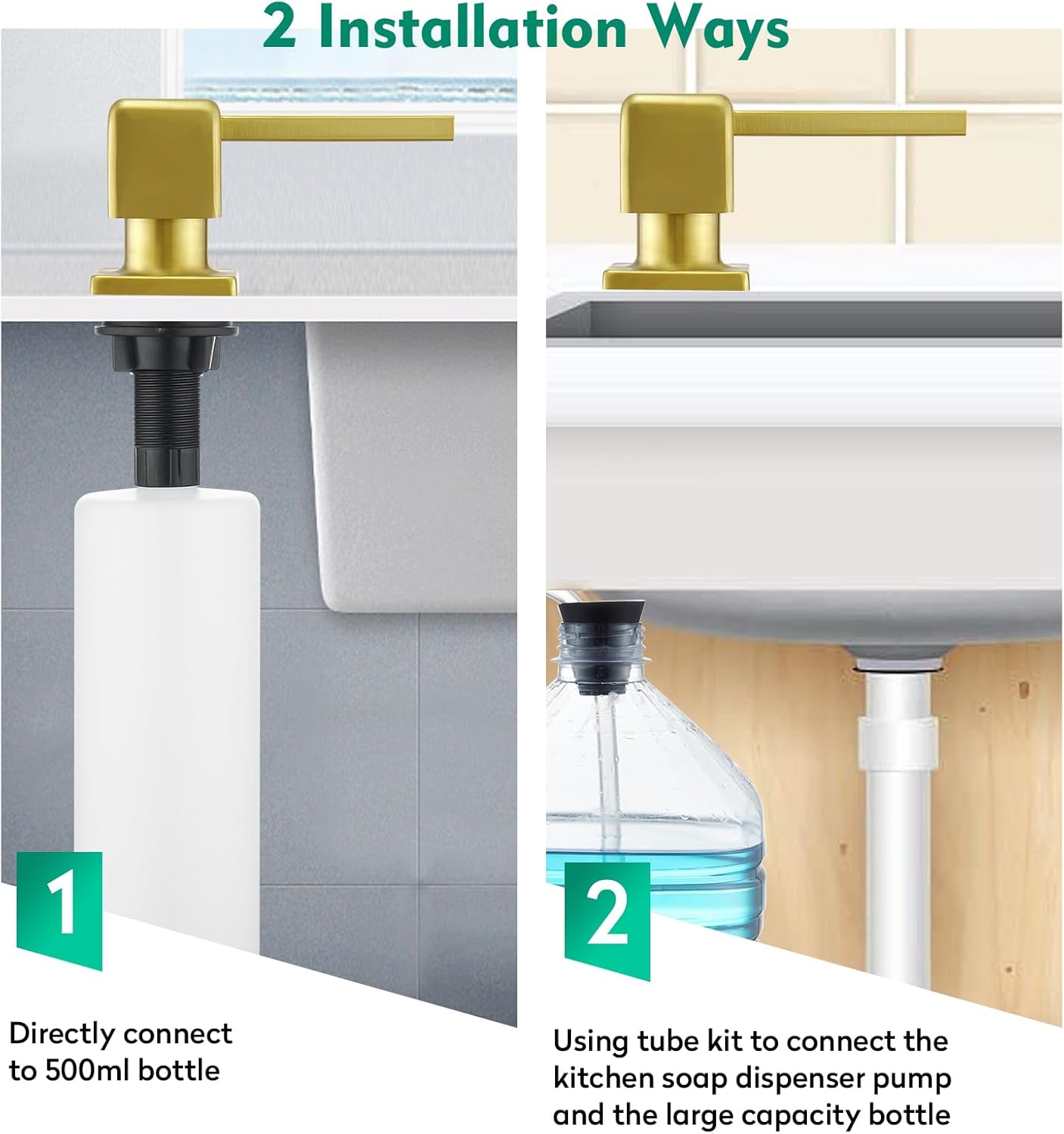 2 Installation Ways

1

Directly connect to 500ml bottle

2

Using tube kit to connect the kitchen soap dispenser pump and the large capacity bottle