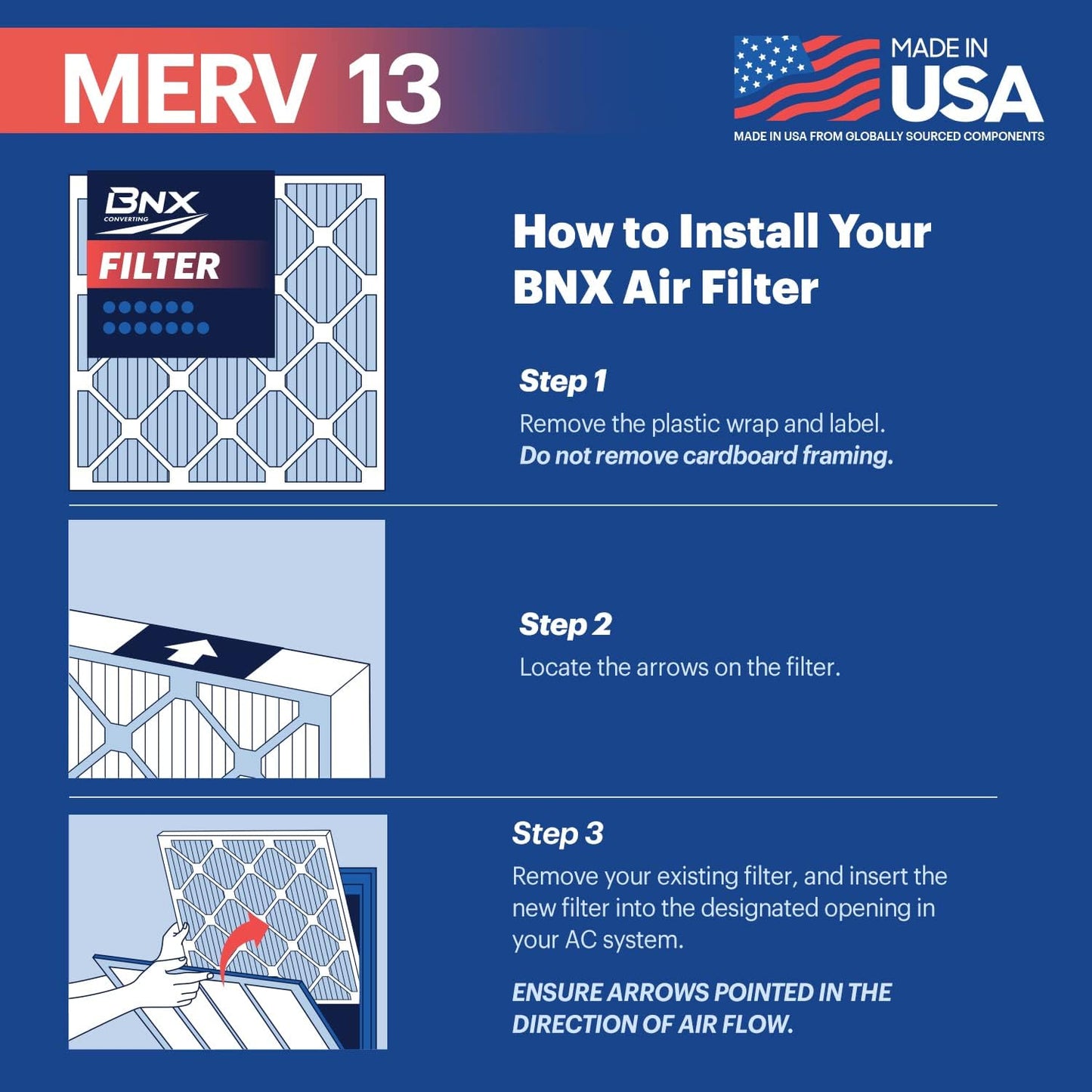 MERV 13

MADE IN USA

MADE IN USA FROM GLOBALLY SOURCED COMPONENTS

BNX CONVERTING

FILTER

How to Install Your BNX Air Filter

Step 1
Remove the plastic wrap and label.
Do not remove cardboard framing.

Step 2
Locate the arrows on the filter.

Step 3
Remove your existing filter, and insert the new filter into the designated opening in your AC system.

ENSURE ARROWS POINTED IN THE DIRECTION OF AIR FLOW.