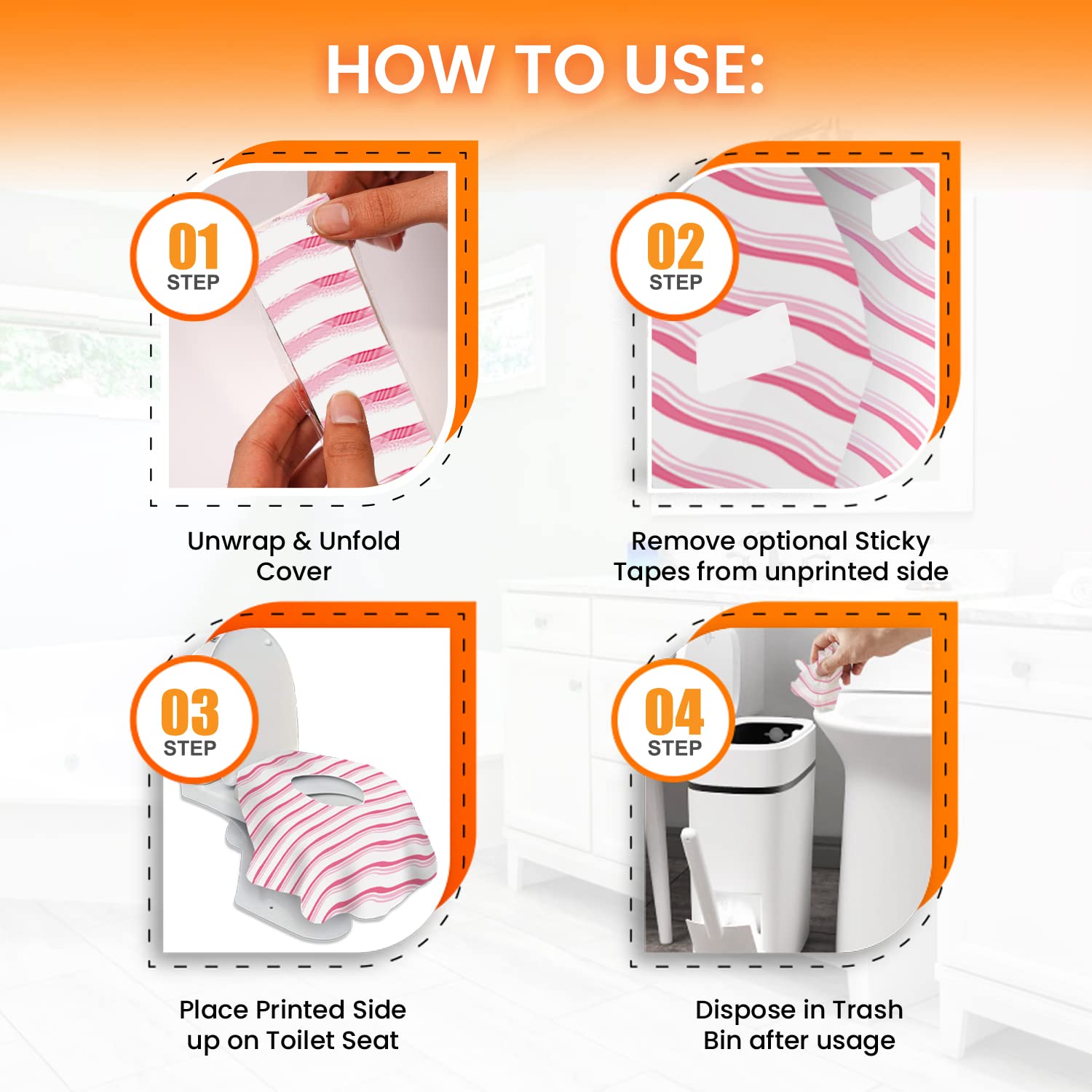 HOW TO USE:

01
STEP

Unwrap & Unfold Cover

02
STEP

Remove optional Sticky Tapes from unprinted side

03
STEP

Place Printed Side up on Toilet Seat

04
STEP

Dispose in Trash Bin after usage