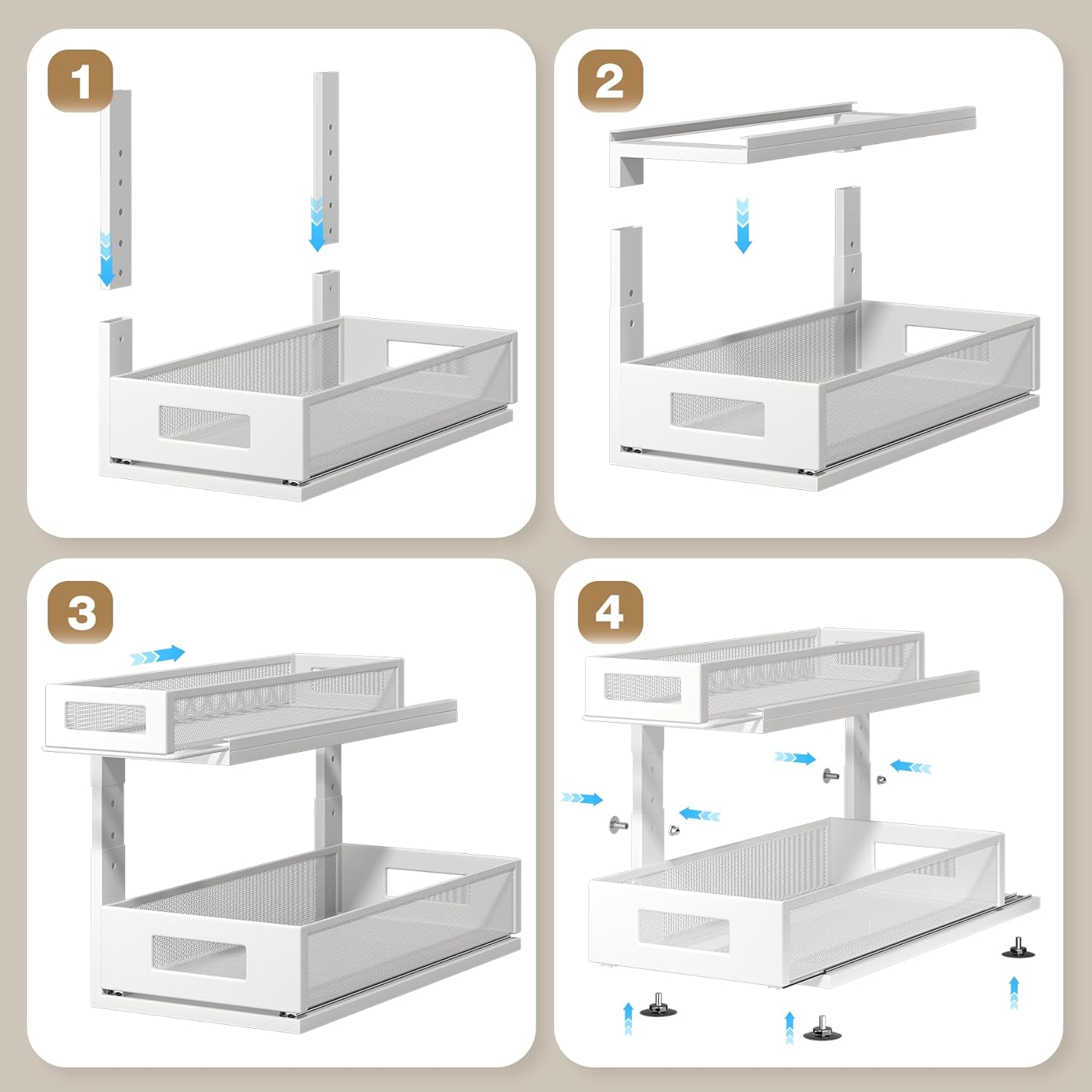 1

2

3

4