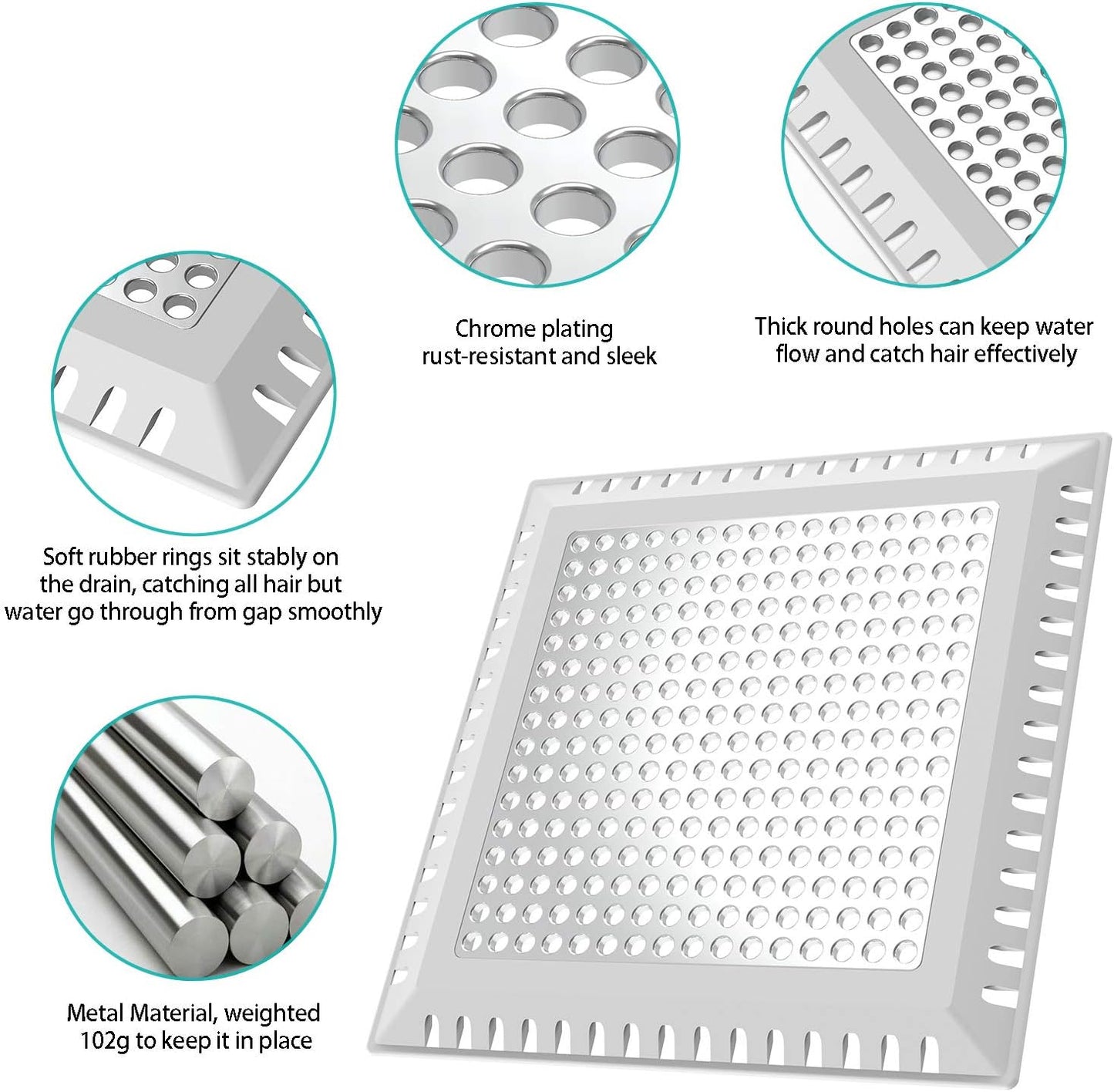 Chrome plating
rust-resistant and sleek

Thick round holes can keep water flow and catch hair effectively

Soft rubber rings sit stably on the drain, catching all hair but water go through from gap smoothly

Metal Material, weighted 102g to keep it in place