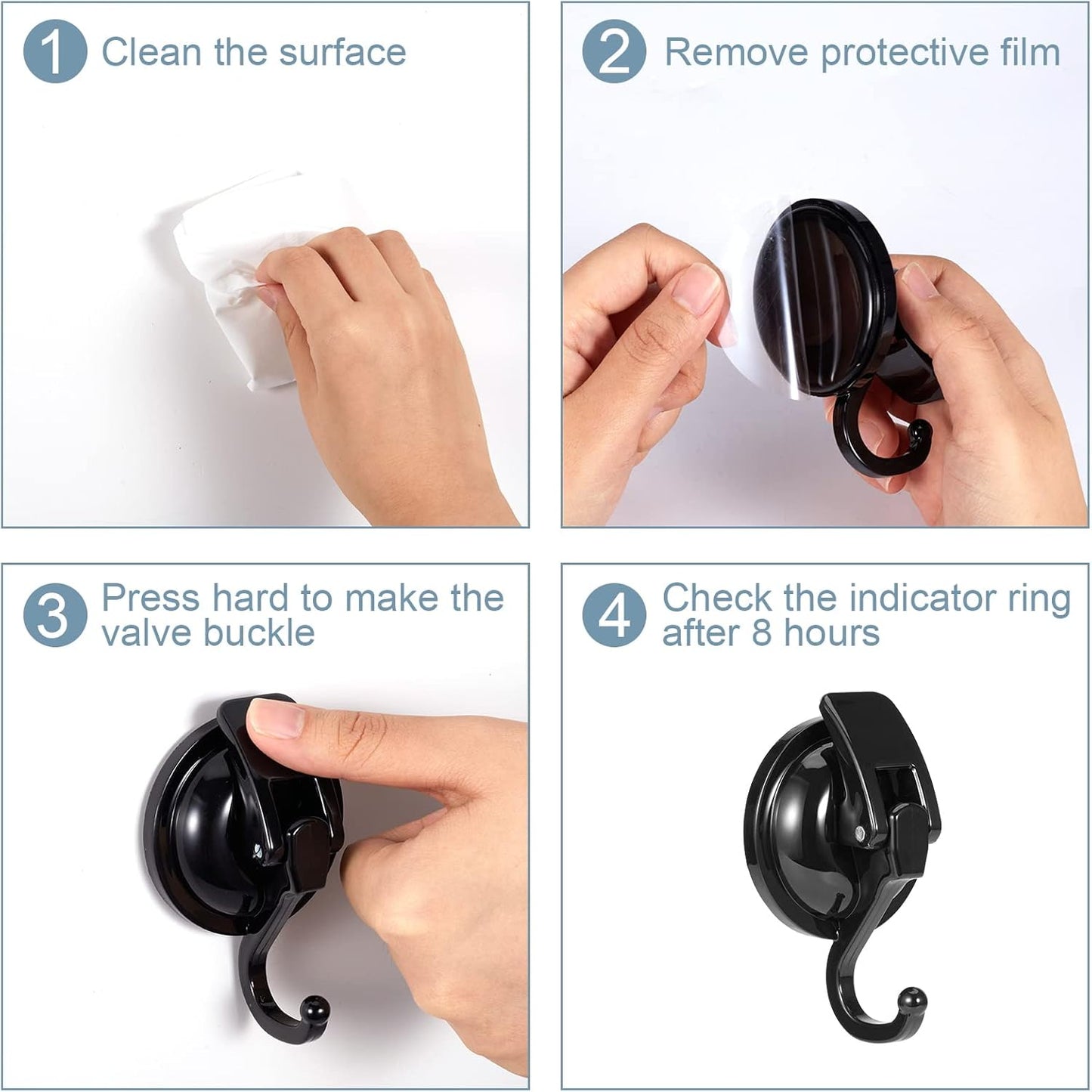 1 Clean the surface

2 Remove protective film

3 Press hard to make the valve buckle

4 Check the indicator ring after 8 hours