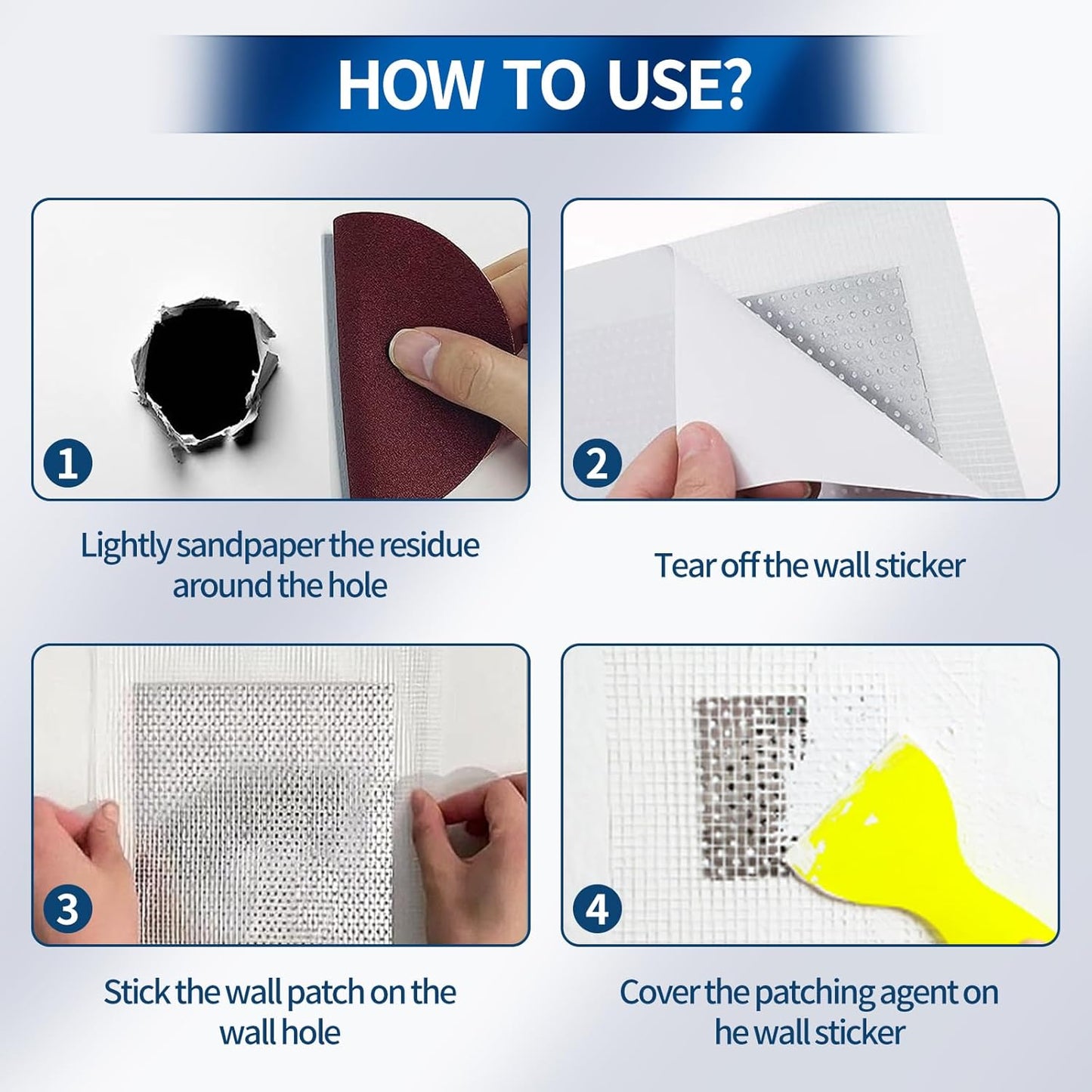 HOW TO USE?

1

Lightly sandpaper the residue around the hole

2

Tear off the wall sticker

3

Stick the wall patch on the wall hole

4

Cover the patching agent on he wall sticker