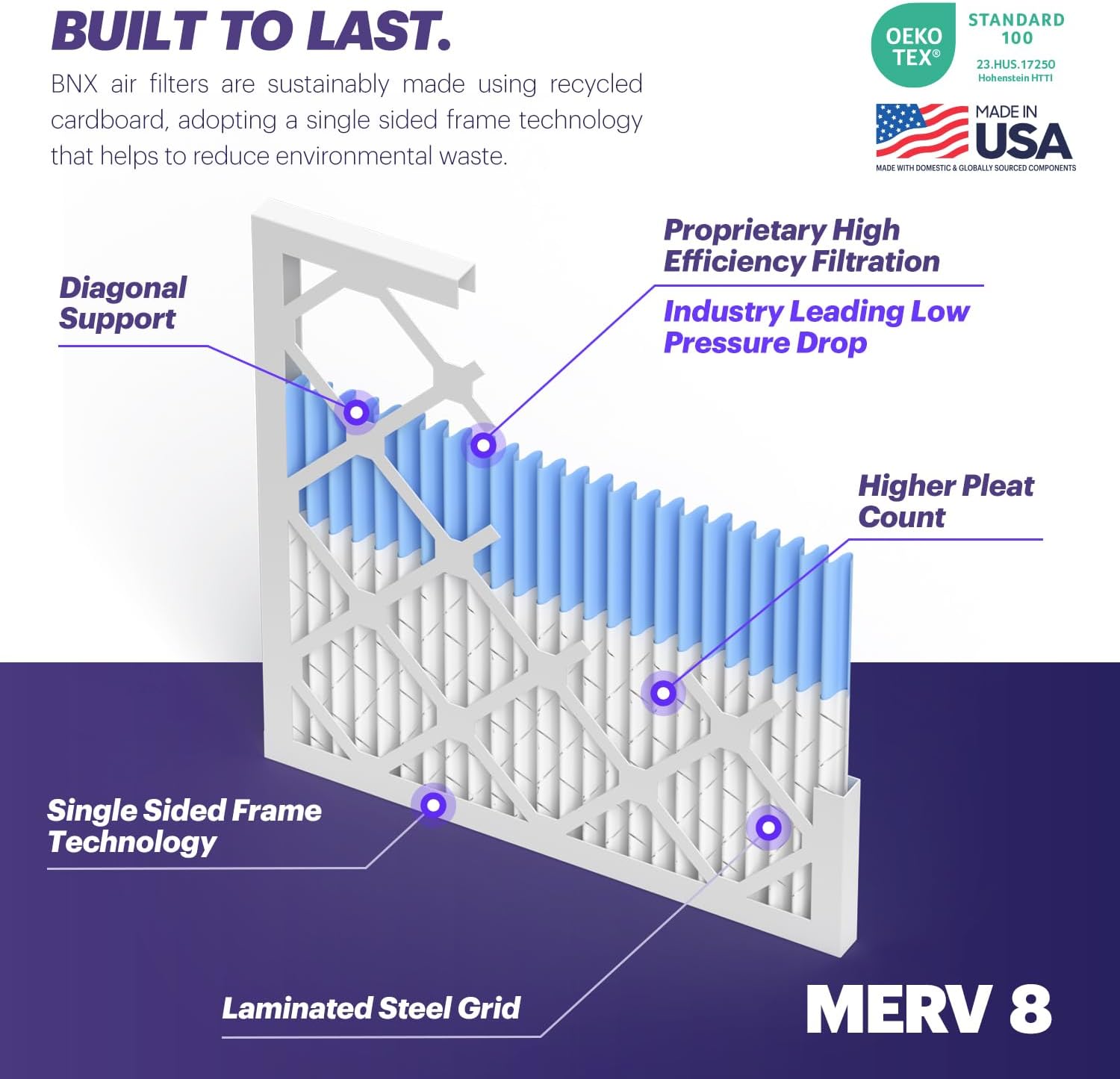 BUILT TO LAST.

BNX air filters are sustainably made using recycled cardboard, adopting a single sided frame technology that helps to reduce environmental waste.

OEKO TEX®
STANDARD 100
23.HUS.17250
Hohenstein HTTI

MADE IN USA
MADE WITH DOMESTIC & GLOBALLY SOURCED COMPONENTS

Diagonal Support

Proprietary High Efficiency Filtration

Industry Leading Low Pressure Drop

Higher Pleat Count

Single Sided Frame Technology

Laminated Steel Grid

MERV 8